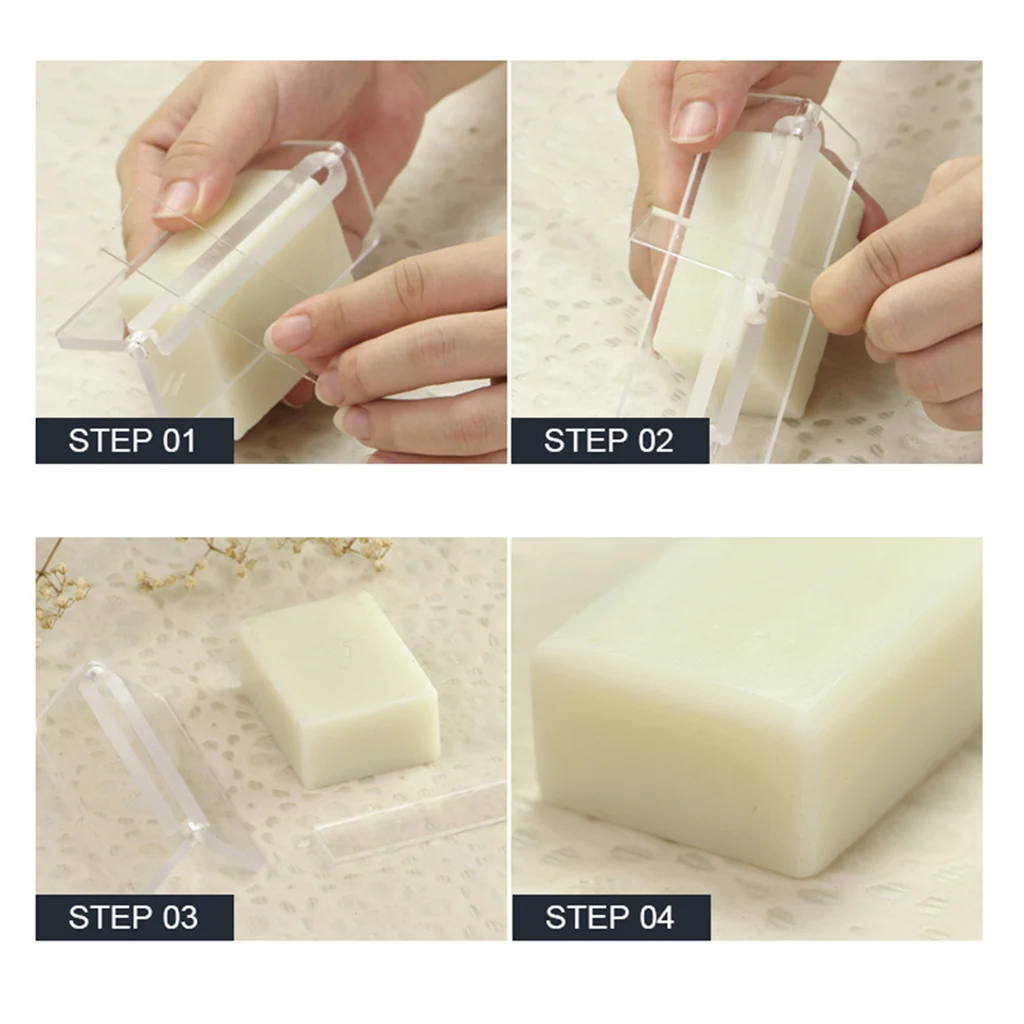 STEP 01

STEP 02

STEP 03

STEP 04