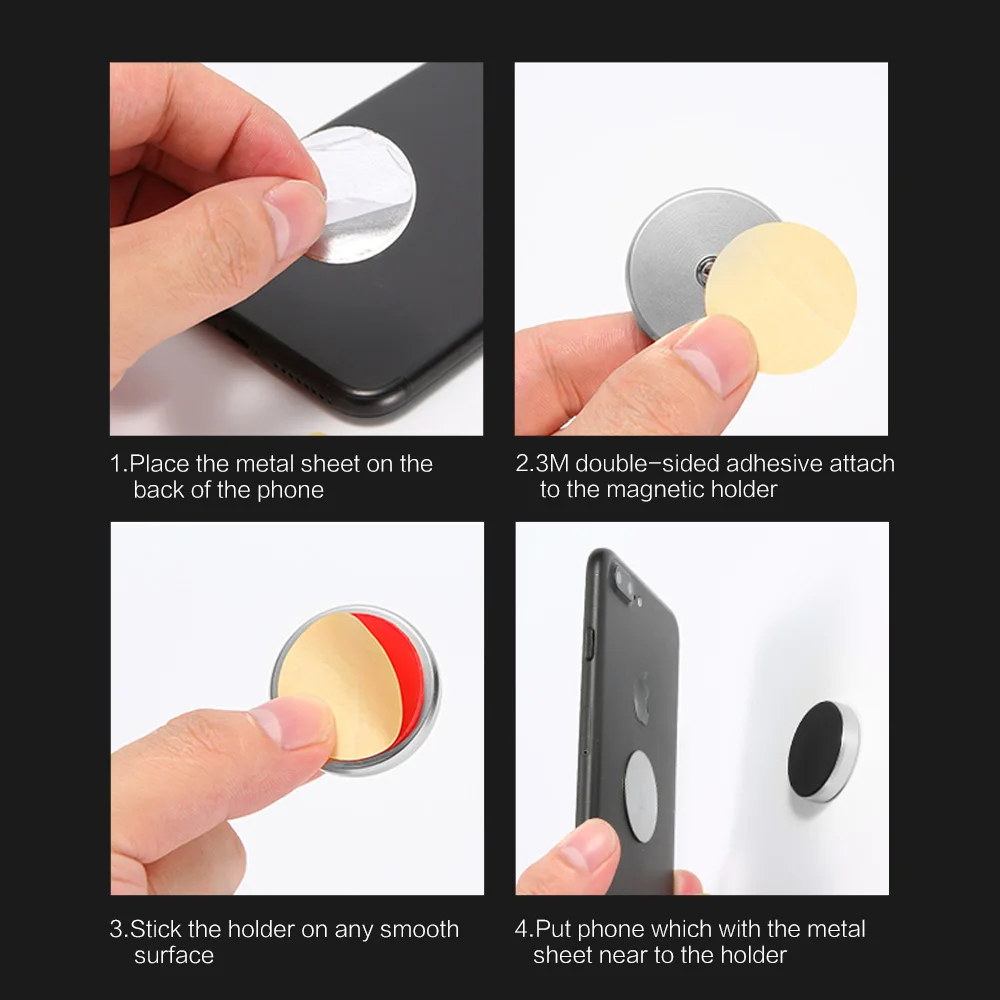 1.Place the metal sheet on the back of the phone

2.3M double-sided adhesive attach to the magnetic holder

3.Stick the holder on any smooth surface

4.Put phone which with the metal sheet near to the holder