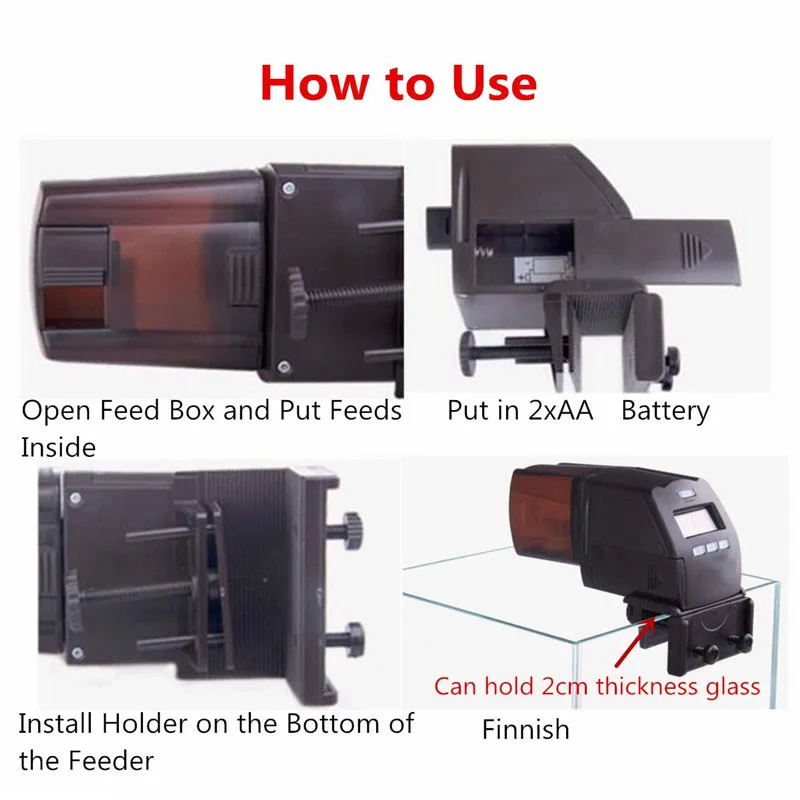 How to Use

Open Feed Box and Put Feeds Inside

Put in 2xAA Battery

Install Holder on the Bottom of the Feeder

Can hold 2cm thickness glass

Finnish