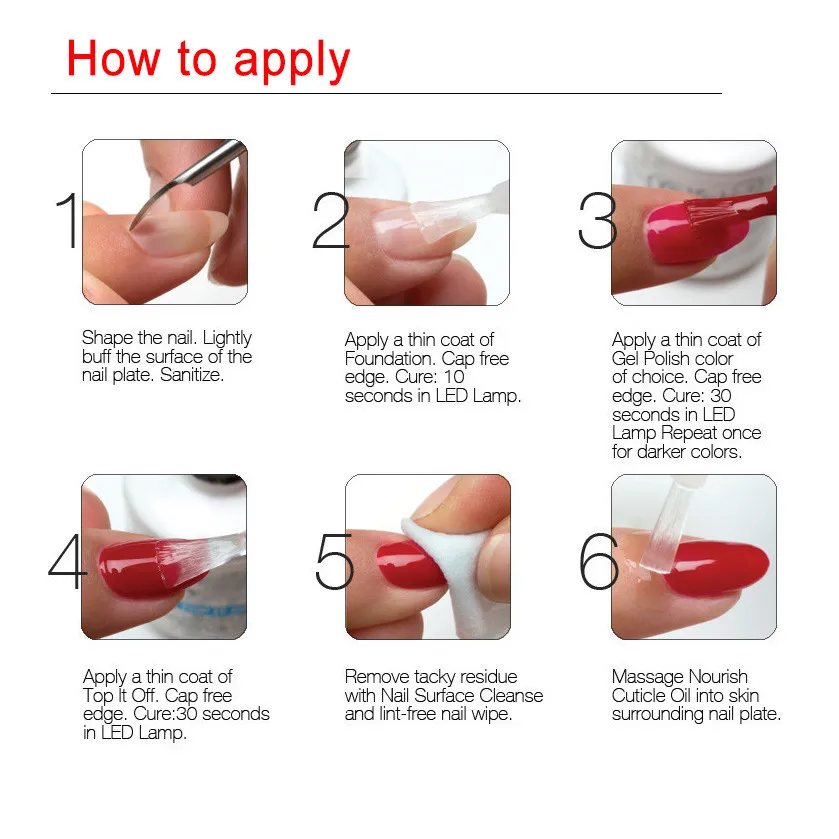 How to apply

1

Shape the nail. Lightly buff the surface of the nail plate. Sanitize.

2

Apply a thin coat of Foundation. Cap free edge. Cure: 10 seconds in LED Lamp.

3

Apply a thin coat of Gel Polish color of choice. Cap free edge. Cure: 30 seconds in LED Lamp Repeat once for darker colors.

4

Apply a thin coat of Top It Off. Cap free edge. Cure:30 seconds in LED Lamp.

5

Remove tacky residue with Nail Surface Cleanse and lint-free nail wipe.

6

Massage Nourish Cuticle Oil into skin surrounding nail plate.