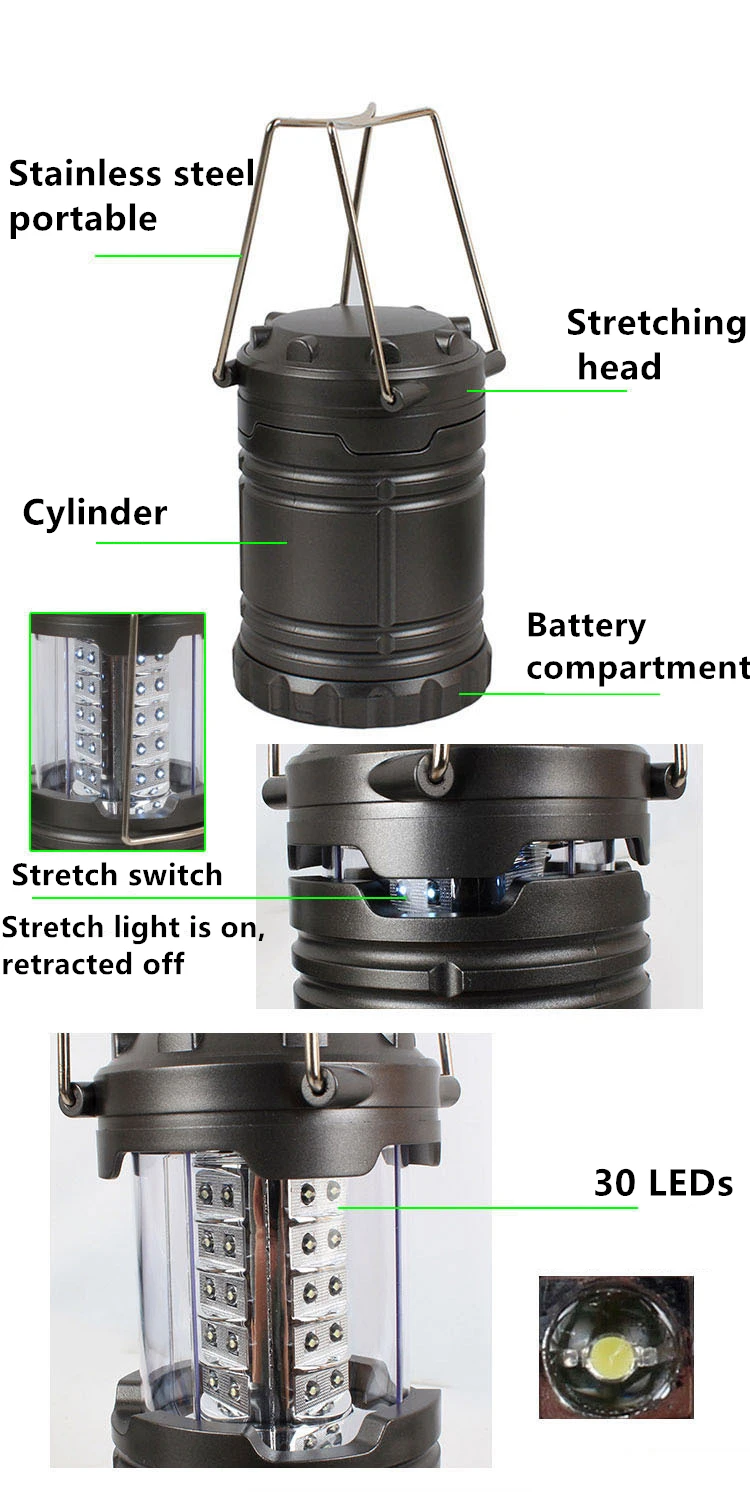 Stainless steel portable

Stretching head

Cylinder

Battery compartment

Stretch switch

Stretch light is on, retracted off

30 LEDs