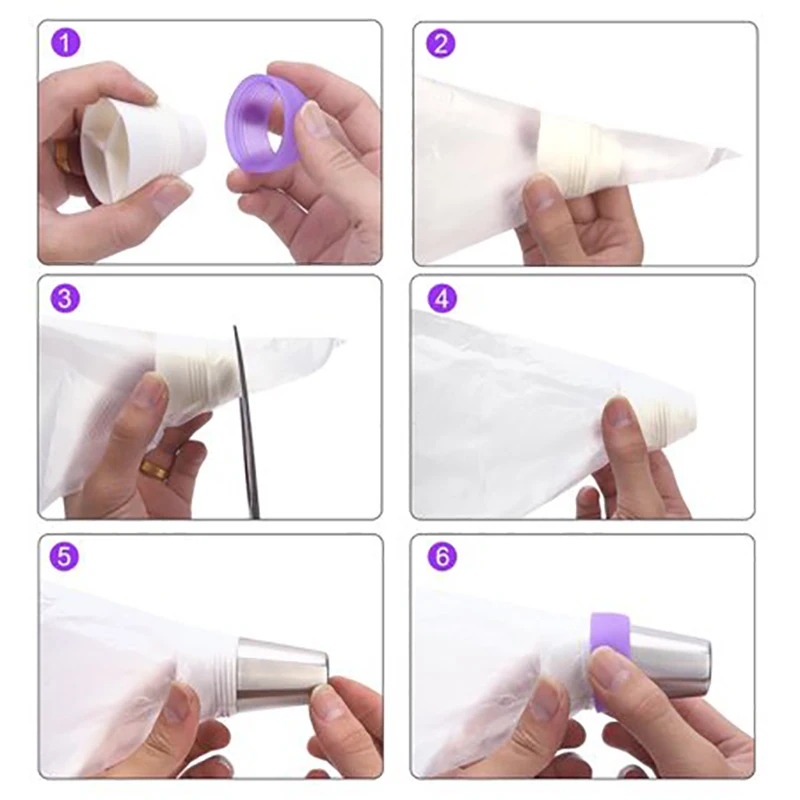 1

2

3

4

5

6