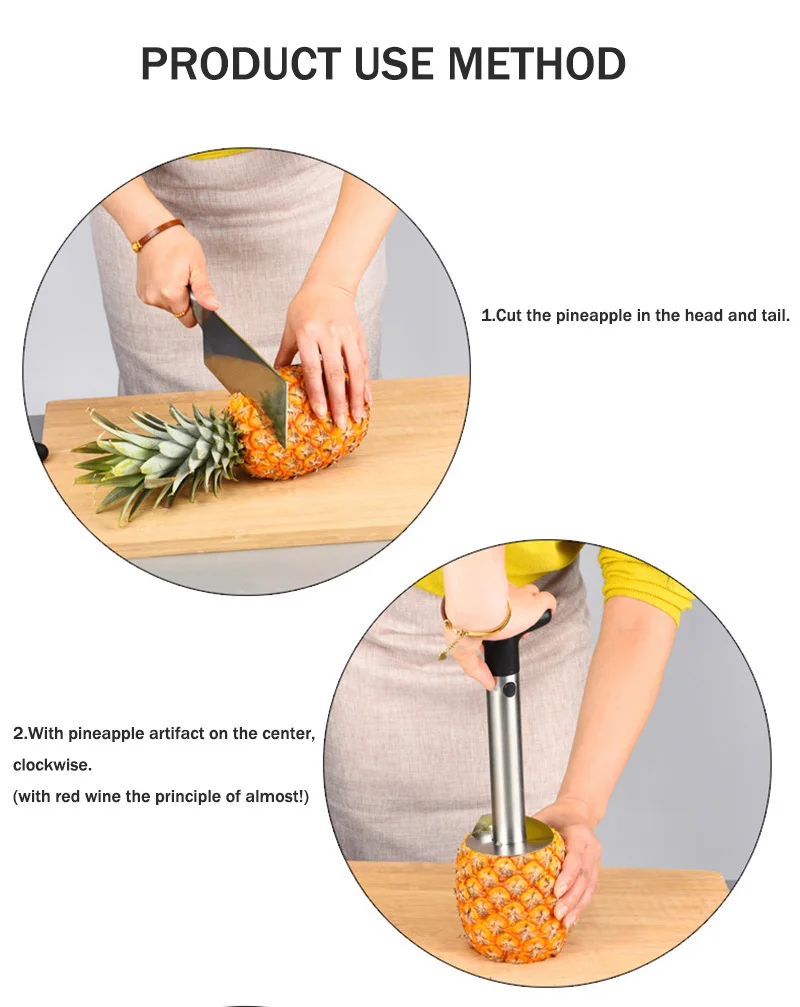 PRODUCT USE METHOD

1.Cut the pineapple in the head and tail.

2.With pineapple artifact on the center, clockwise.
(with red wine the principle of almost!)