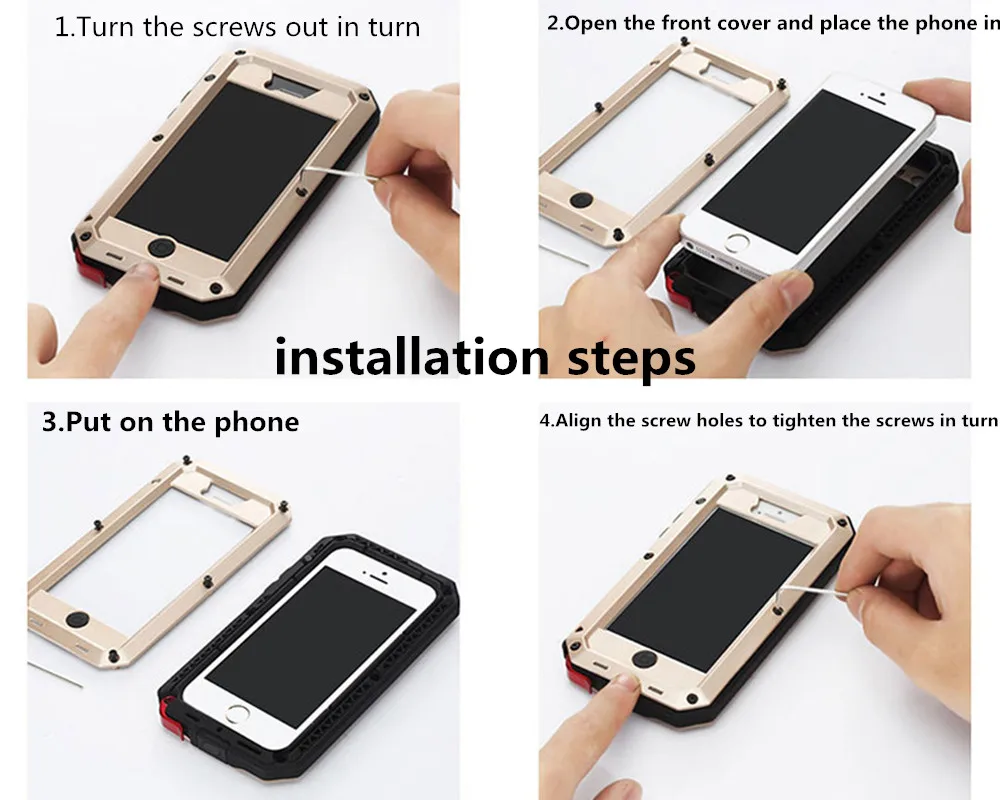 1.Turn the screws out in turn

2.Open the front cover and place the phone in

installation steps

3.Put on the phone

4.Align the screw holes to tighten the screws in turn