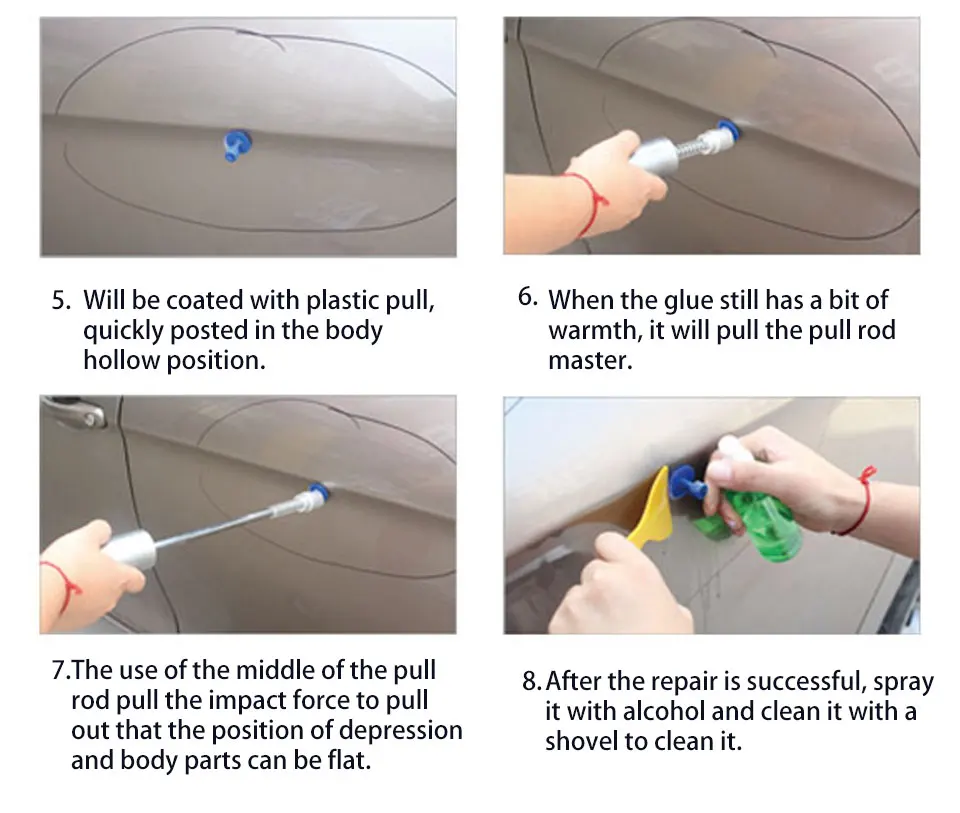 5. Will be coated with plastic pull, quickly posted in the body hollow position.

6. When the glue still has a bit of warmth, it will pull the pull rod master.

7.The use of the middle of the pull rod pull the impact force to pull out that the position of depression and body parts can be flat.

8.After the repair is successful, spray it with alcohol and clean it with a shovel to clean it.