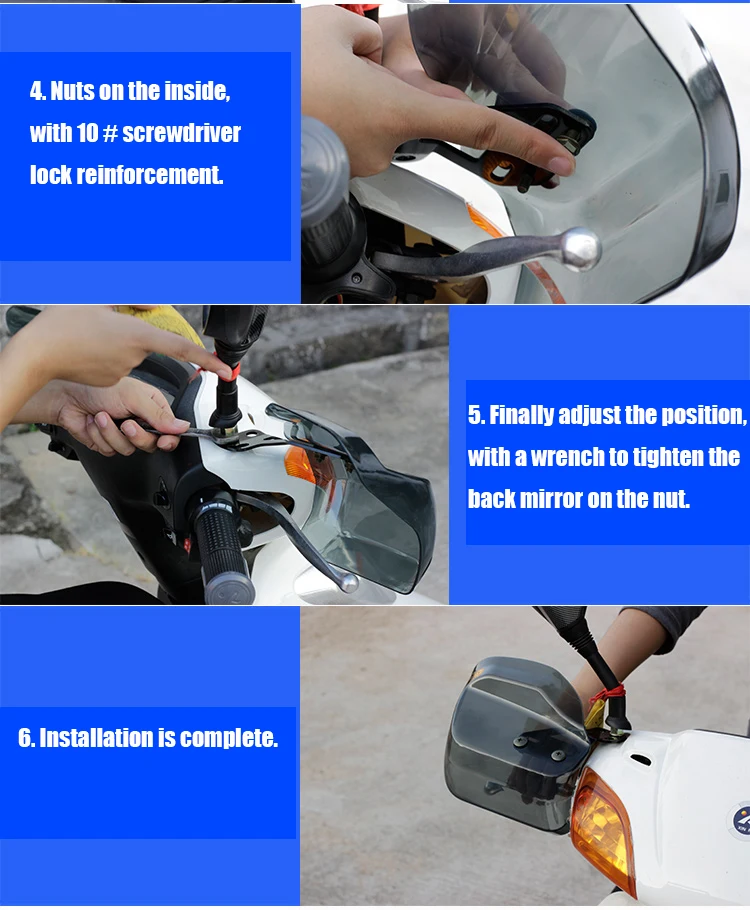 4. Nuts on the inside, with 10 # screwdriver lock reinforcement.

5. Finally adjust the position, with a wrench to tighten the back mirror on the nut.

6. Installation is complete.