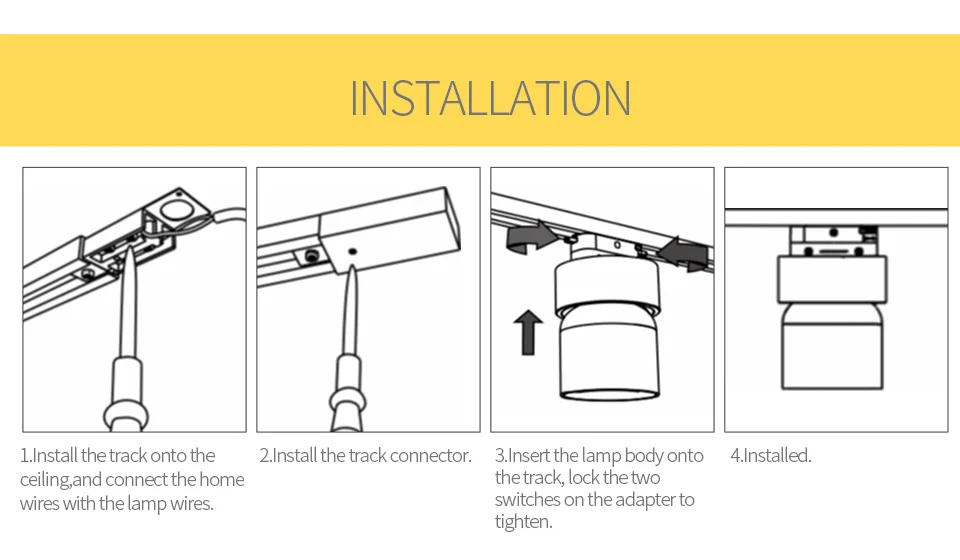 INSTALLATION

1.Install the track onto the ceiling,and connect the home wires with the lamp wires.

2.Install the track connector.

3.Insert the lamp body onto the track, lock the two switches on the adapter to tighten.

4.Installed.