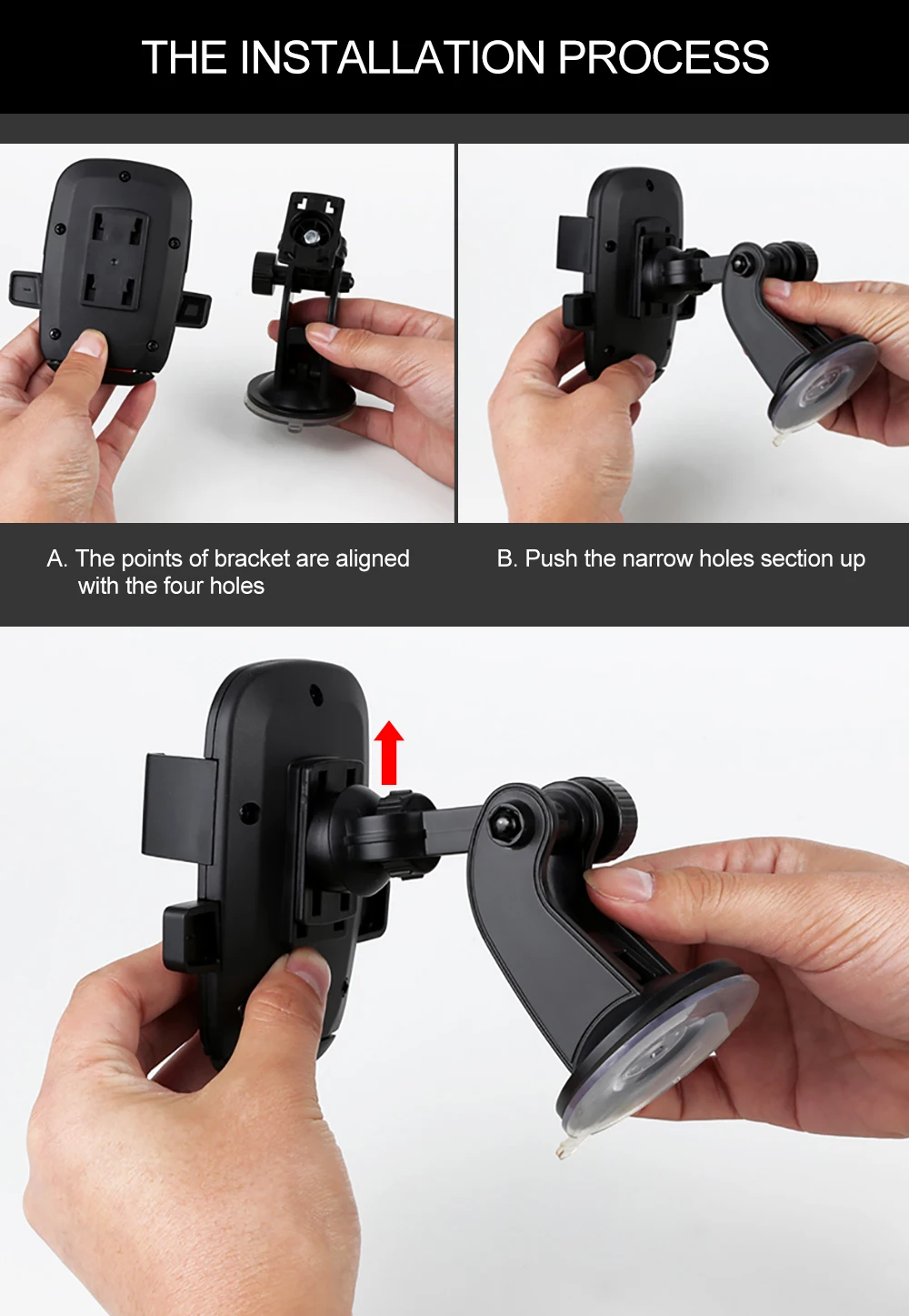 THE INSTALLATION PROCESS

A. The points of bracket are aligned with the four holes

B. Push the narrow holes section up