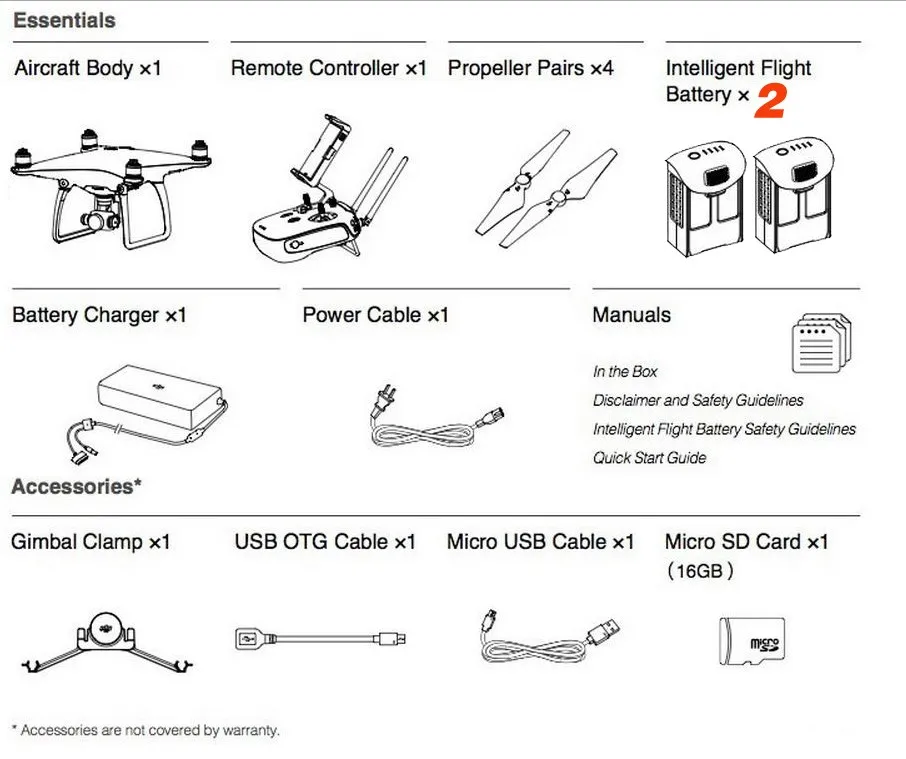 Essentials

Aircraft Body ×1

Remote Controller ×1

Propeller Pairs ×4

Intelligent Flight Battery × 2

Battery Charger ×1

Power Cable ×1

Manuals

In the Box

Disclaimer and Safety Guidelines

Intelligent Flight Battery Safety Guidelines

Quick Start Guide

Accessories*

Gimbal Clamp ×1

USB OTG Cable ×1

Micro USB Cable ×1

Micro SD Card ×1 (16GB)

micro

* Accessories are not covered by warranty.