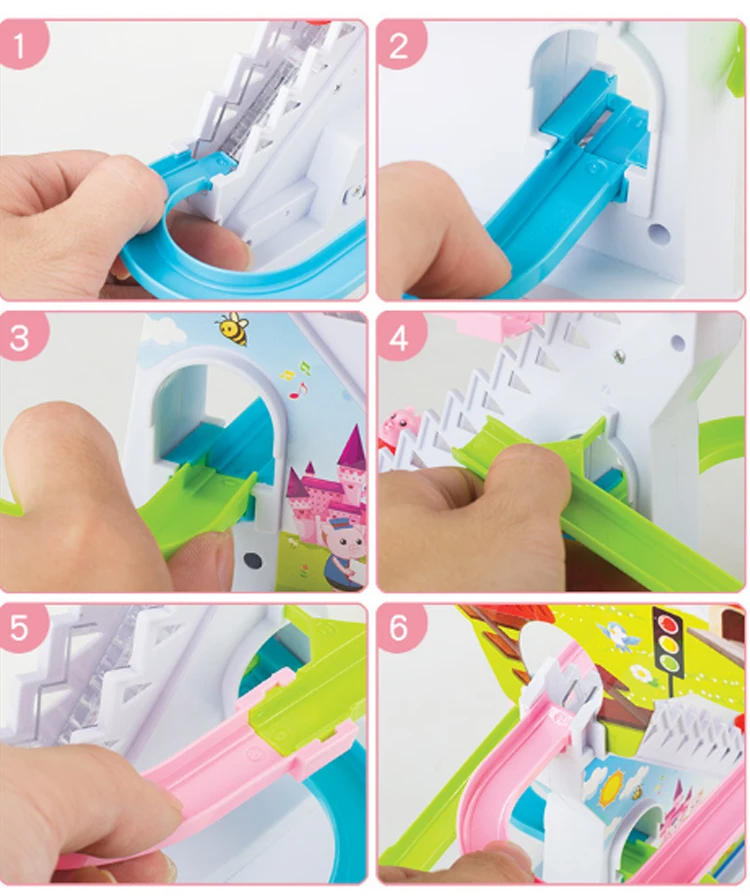 1

2

3

4

5

6