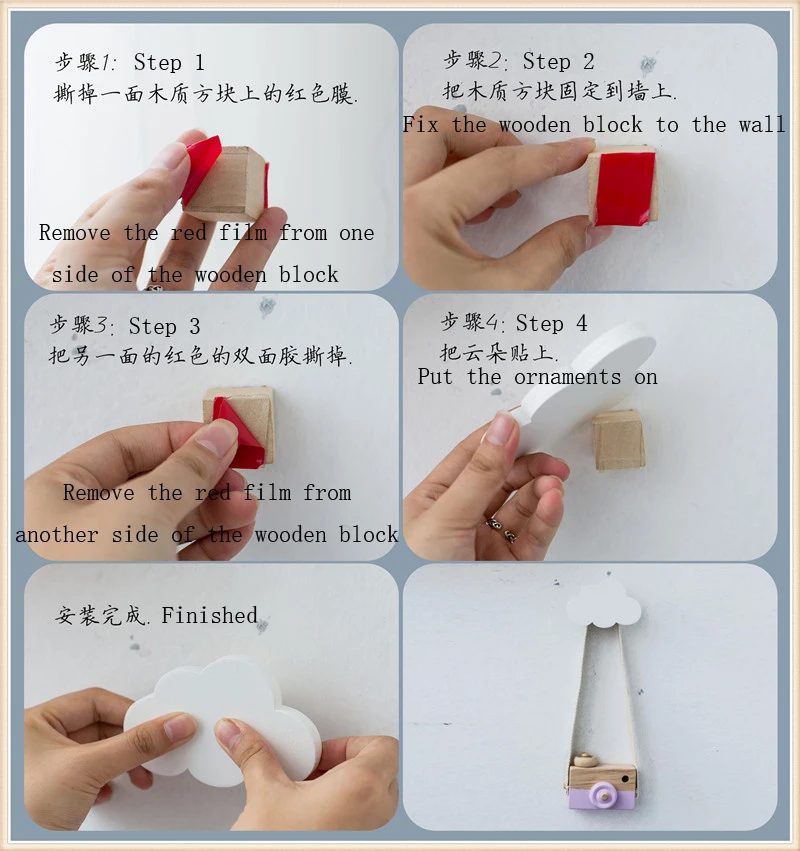 步骤1: Step 1
撕掉一面木质方块上的红色膜.

Remove the red film from one side of the wooden block

步骤2: Step 2
把木质方块固定到墙上.
Fix the wooden block to the wall

步骤3: Step 3
把另一面的红色的双面胶撕掉.

Remove the red film from another side of the wooden block

步骤4: Step 4
把云朵贴上.
Put the ornaments on

安装完成. Finished