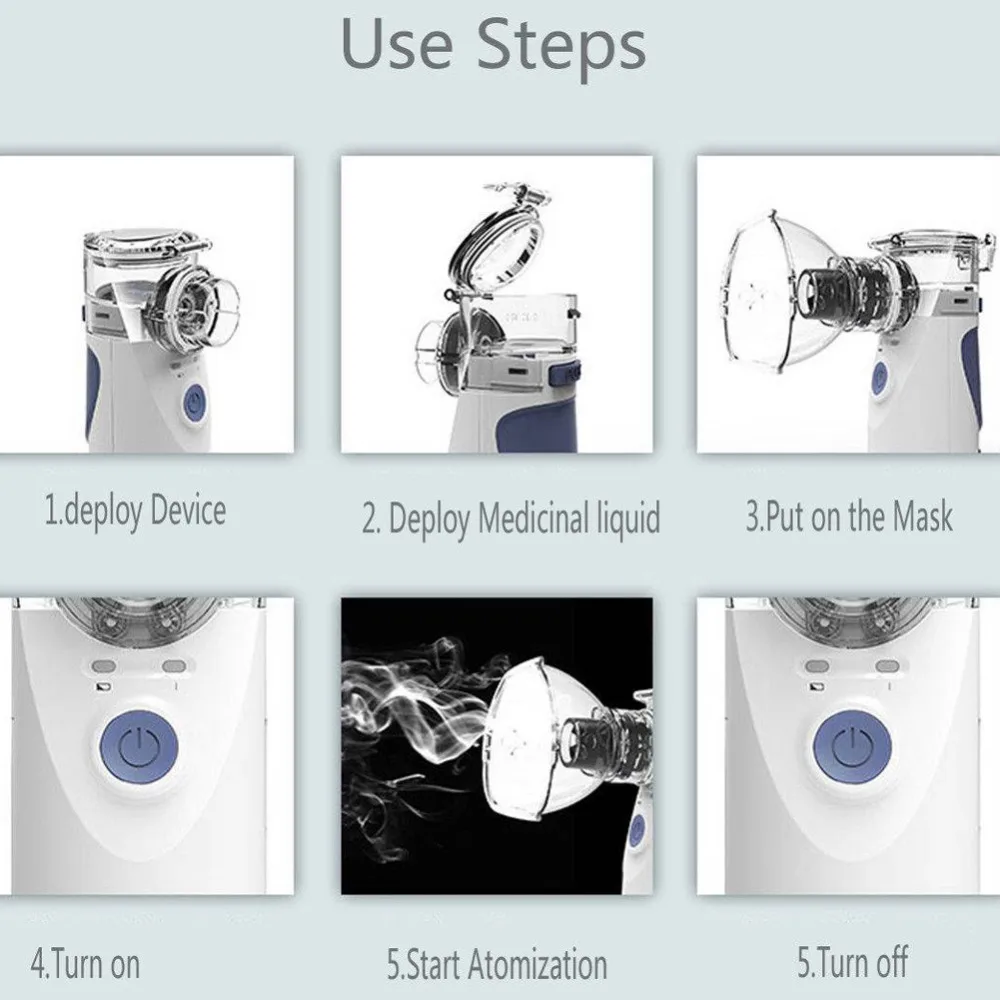 Use Steps

1.deploy Device

2. Deploy Medicinal liquid

3.Put on the Mask

4.Turn on

5.Start Atomization

5.Turn off