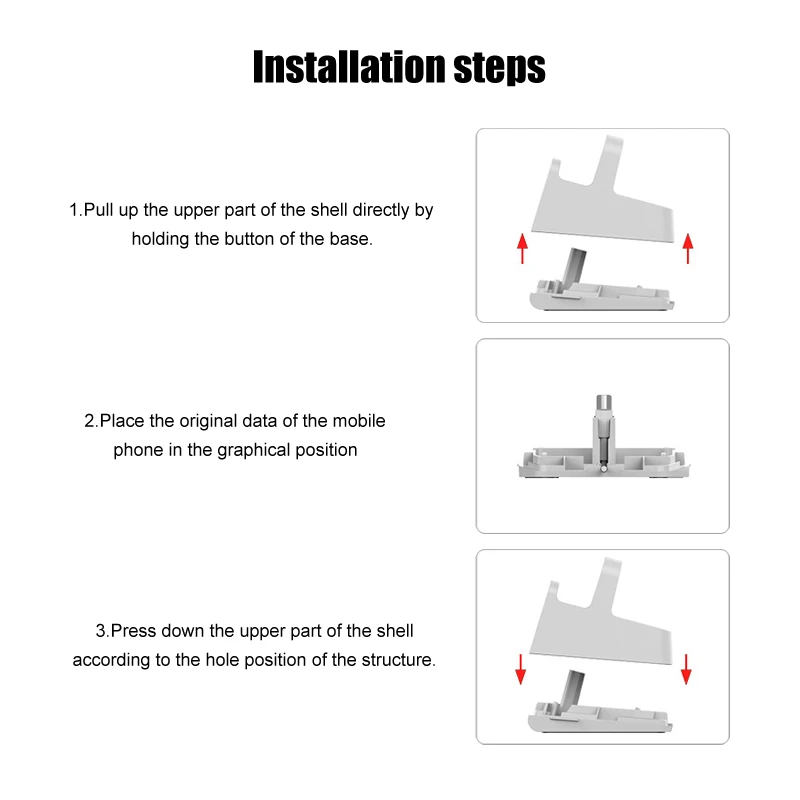 Installation steps

1.Pull up the upper part of the shell directly by holding the button of the base.

2.Place the original data of the mobile phone in the graphical position

3.Press down the upper part of the shell according to the hole position of the structure.