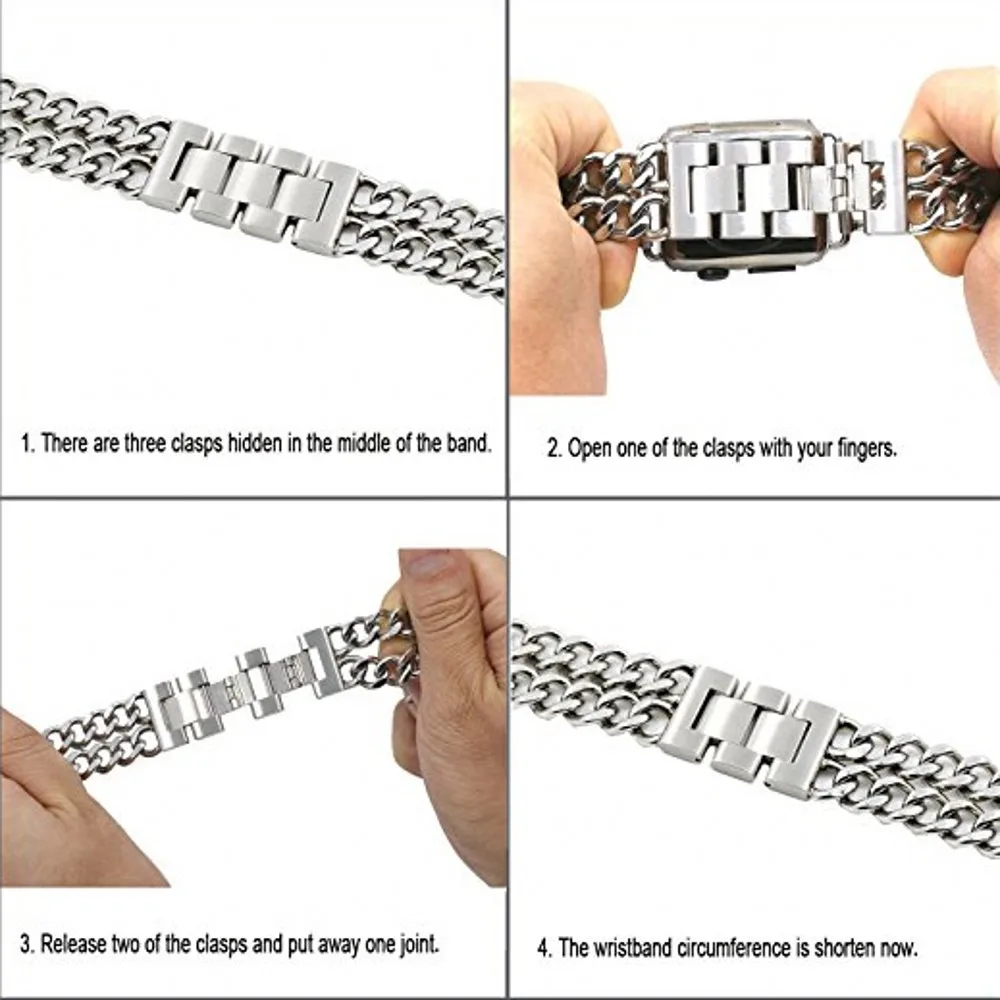 1. There are three clasps hidden in the middle of the band.

2. Open one of the clasps with your fingers.

3. Release two of the clasps and put away one joint.

4. The wristband circumference is shorten now.