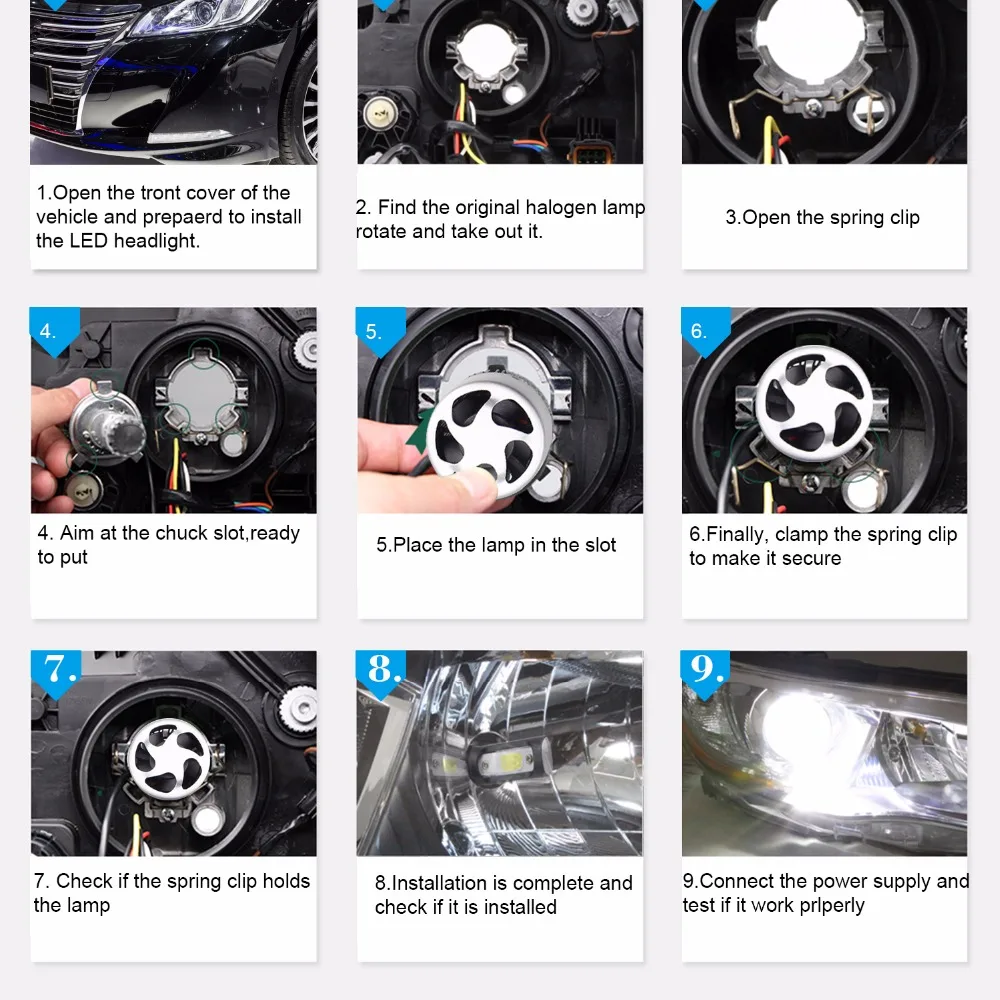 1.Open the tront cover of the vehicle and prepaerd to install the LED headlight.

2. Find the original halogen lamp rotate and take out it.

3.Open the spring clip

4.

4. Aim at the chuck slot,ready to put

5.

5.Place the lamp in the slot

6.

6.Finally, clamp the spring clip to make it secure

7.

7. Check if the spring clip holds the lamp

8.

8.Installation is complete and check if it is installed

9.

9.Connect the power supply and test if it work prlperly