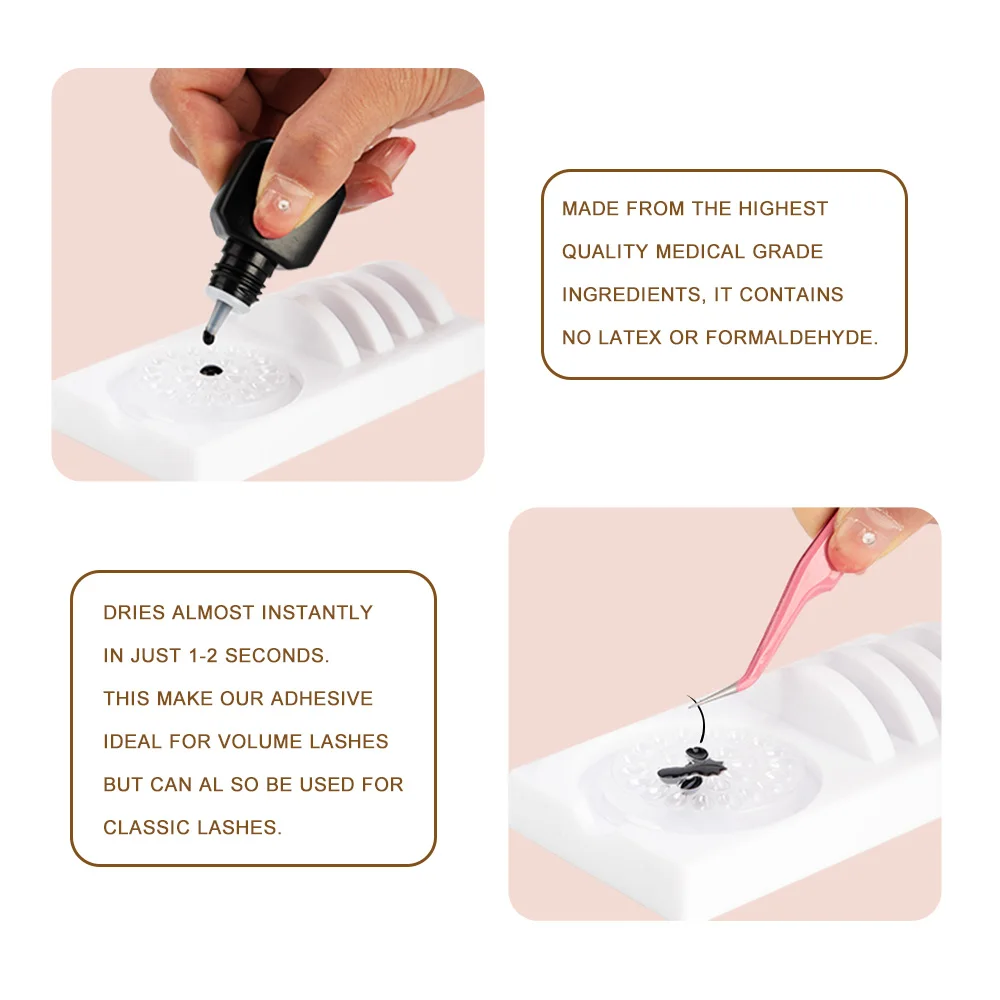 MADE FROM THE HIGHEST QUALITY MEDICAL GRADE INGREDIENTS, IT CONTAINS NO LATEX OR FORMALDEHYDE.

DRIES ALMOST INSTANTLY IN JUST 1-2 SECONDS. THIS MAKE OUR ADHESIVE IDEAL FOR VOLUME LASHES BUT CAN AL SO BE USED FOR CLASSIC LASHES.