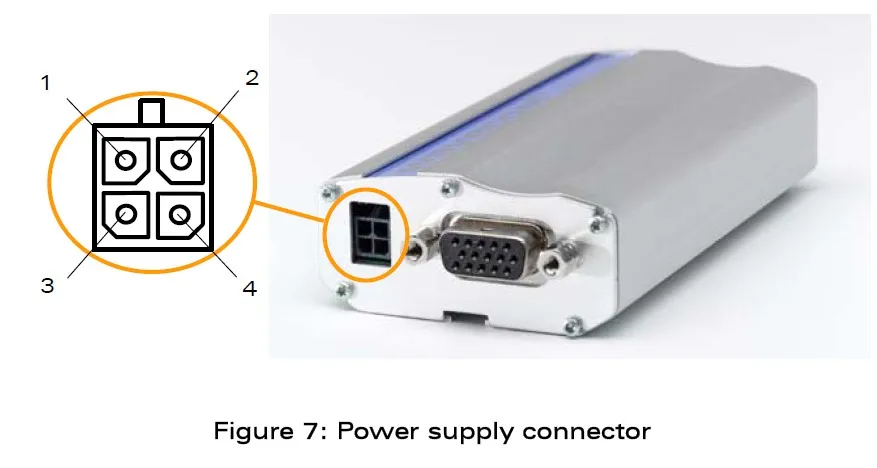 1
2
3
4

Figure 7: Power supply connector