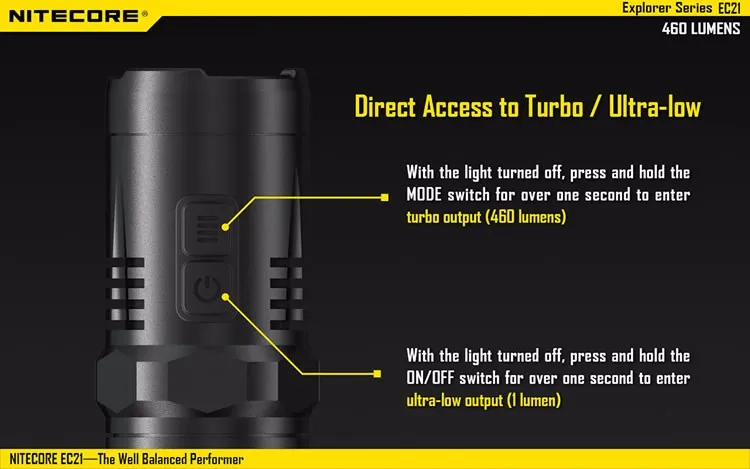 NITECORE®

Explorer Series EC21
460 LUMENS

Direct Access to Turbo / Ultra-low

With the light turned off, press and hold the MODE switch for over one second to enter turbo output (460 lumens)

With the light turned off, press and hold the ON/OFF switch for over one second to enter ultra-low output (1 lumen)

NITECORE EC21—The Well Balanced Performer