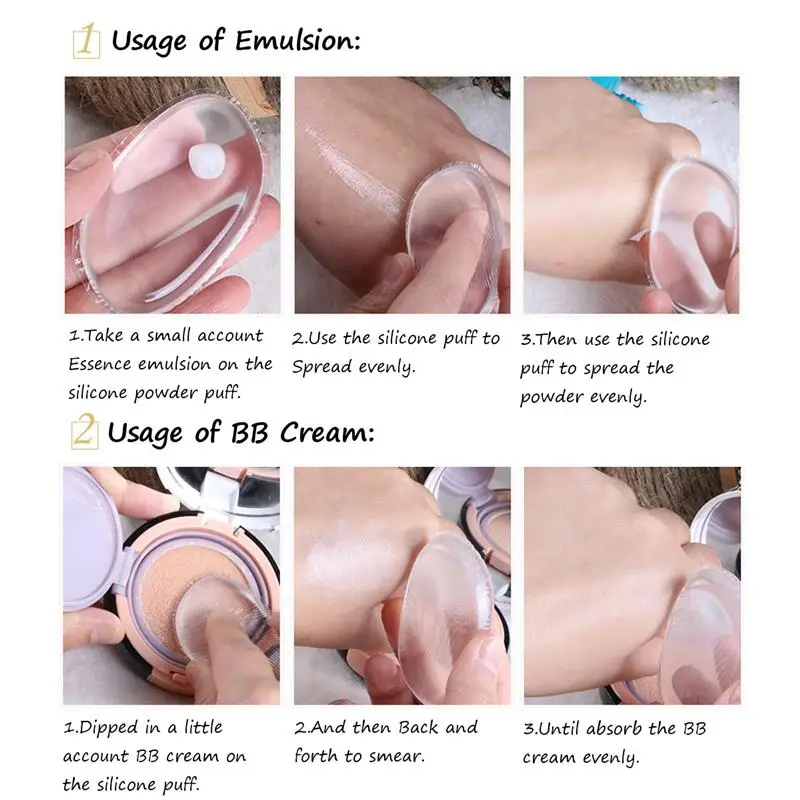 1 Usage of Emulsion:

1.Take a small account Essence emulsion on the silicone powder puff.

2.Use the silicone puff to Spread evenly.

3.Then use the silicone puff to spread the powder evenly.

2 Usage of BB Cream:

1.Dipped in a little account BB cream on the silicone puff.

2.And then Back and forth to smear.

3.Until absorb the BB cream evenly.