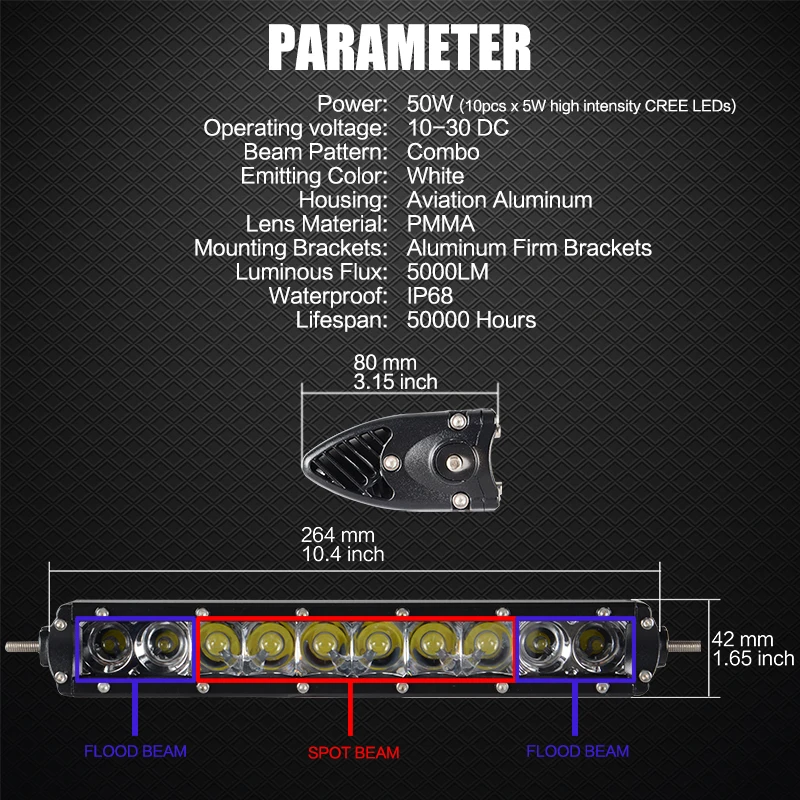 PARAMETER

Power: 50W (10pcs x 5W high intensity CREE LEDs)
Operating voltage: 10~30 DC
Beam Pattern: Combo
Emitting Color: White
Housing: Aviation Aluminum
Lens Material: PMMA
Mounting Brackets: Aluminum Firm Brackets
Luminous Flux: 5000LM
Waterproof: IP68
Lifespan: 50000 Hours

80 mm
3.15 inch

264 mm
10.4 inch

42 mm
1.65 inch

FLOOD BEAM

SPOT BEAM

FLOOD BEAM