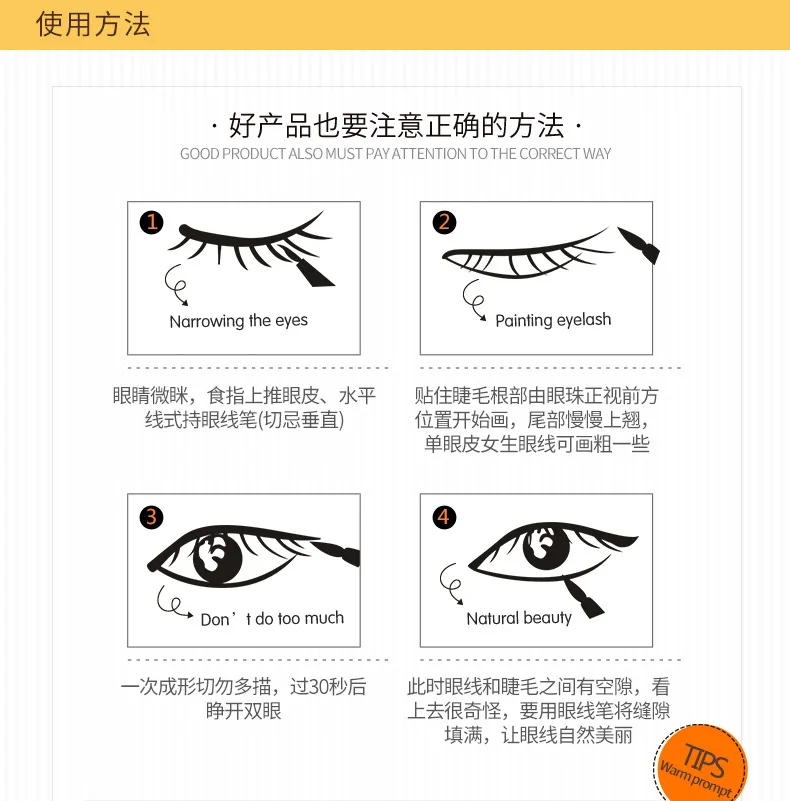 使用方法

· 好产品也要注意正确的方法 ·
GOOD PRODUCT ALSO MUST PAY ATTENTION TO THE CORRECT WAY

1
Narrowing the eyes

眼睛微眯，食指上推眼皮、水平线式持眼线笔(切忌垂直)

2
Painting eyelash

贴住睫毛根部由眼珠正视前方位置开始画，尾部慢慢上翘，单眼皮女生眼线可画粗一些

3
Don’t do too much

一次成形切勿多描，过30秒后睁开双眼

4
Natural beauty

此时眼线和睫毛之间有空隙，看上去很奇怪，要用眼线笔将缝隙填满，让眼线自然美丽

TIPS
Warm prompt