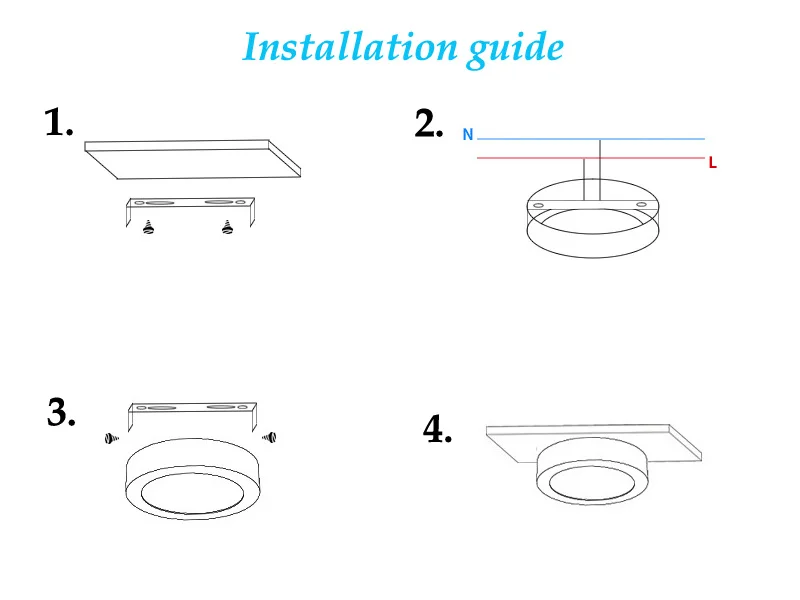 Installation guide

1.

2.

N

L

3.

4.