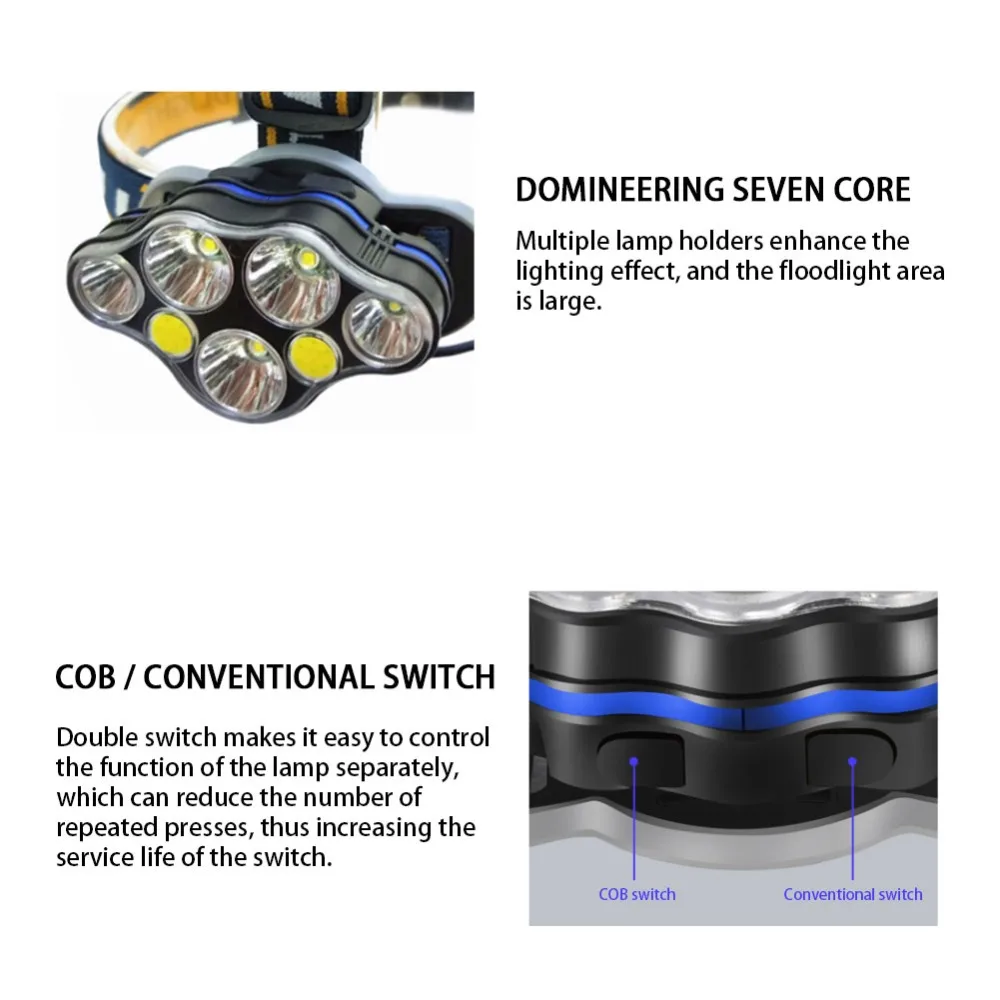 DOMINEERING SEVEN CORE

Multiple lamp holders enhance the lighting effect, and the floodlight area is large.

COB / CONVENTIONAL SWITCH

Double switch makes it easy to control the function of the lamp separately, which can reduce the number of repeated presses, thus increasing the service life of the switch.

COB switch

Conventional switch