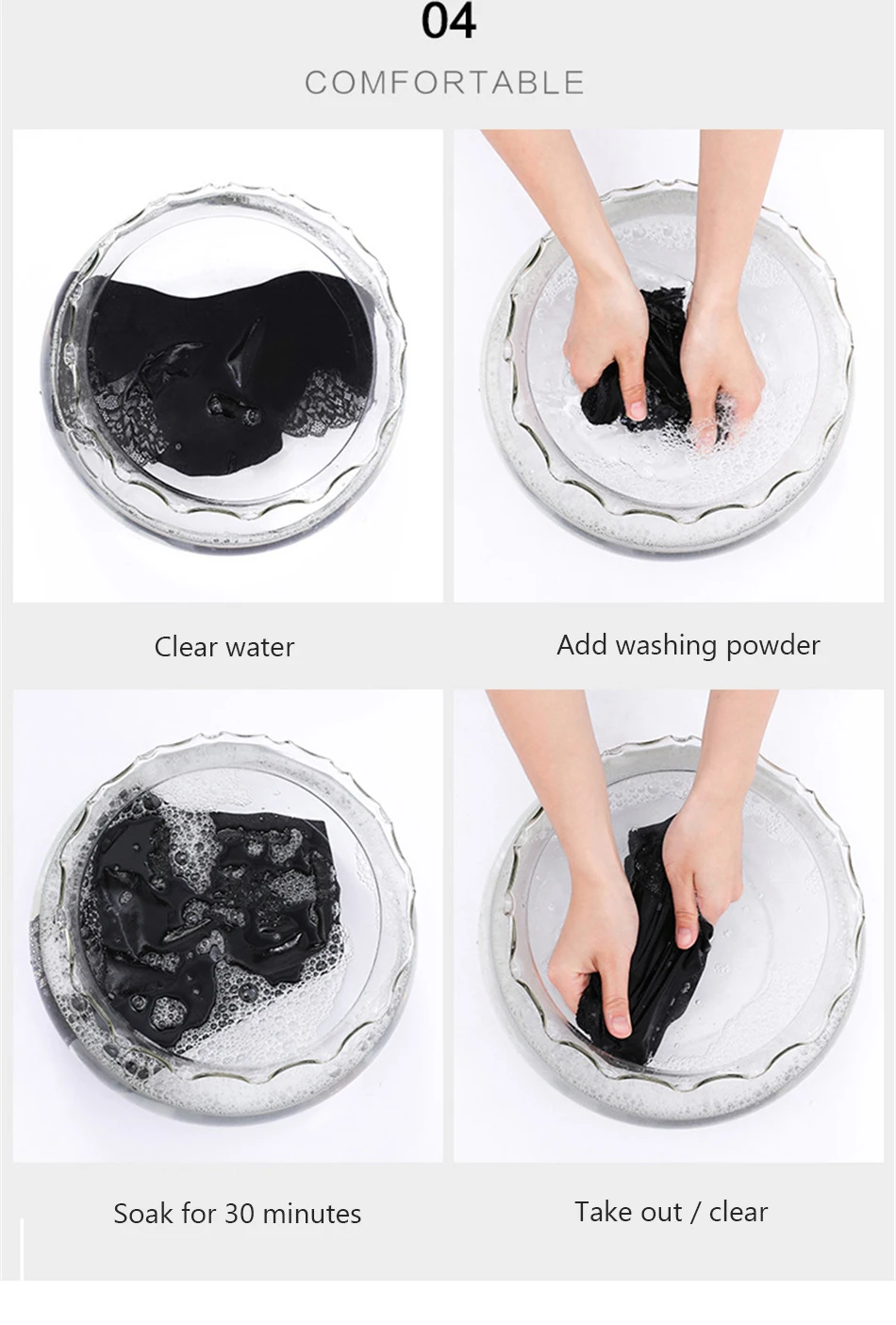 04

COMFORTABLE

Clear water

Add washing powder

Soak for 30 minutes

Take out / clear