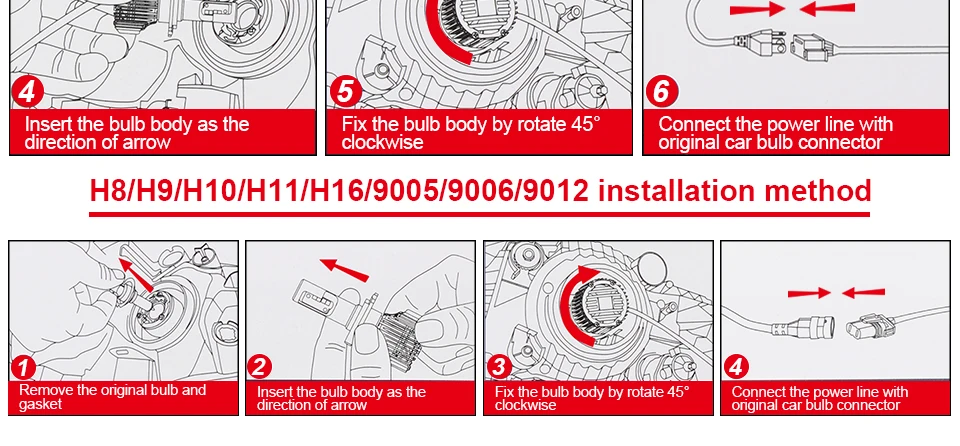 4
Insert the bulb body as the direction of arrow

5
Fix the bulb body by rotate 45° clockwise

6
Connect the power line with original car bulb connector

H8/H9/H10/H11/H16/9005/9006/9012 installation method

1
Remove the original bulb and gasket

2
Insert the bulb body as the direction of arrow

3
Fix the bulb body by rotate 45° clockwise

4
Connect the power line with original car bulb connector