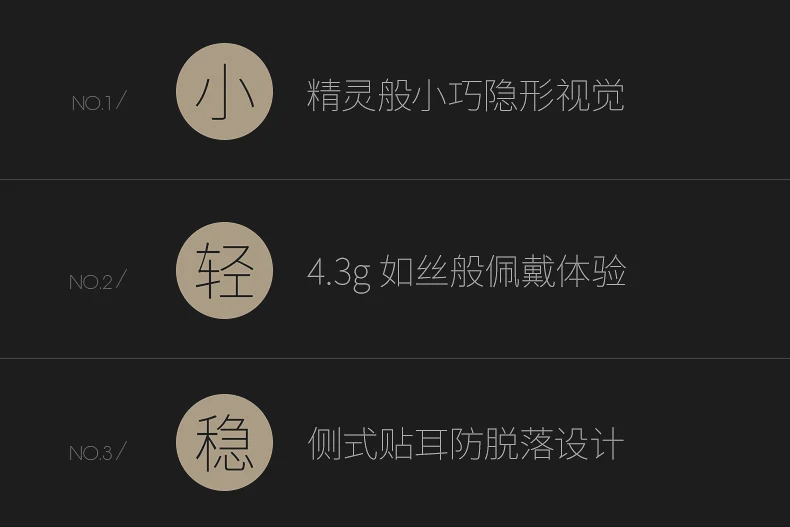 NO.1/

小

精灵般小巧隐形视觉

NO.2/

轻

4.3g 如丝般佩戴体验

NO.3/

稳

侧式贴耳防脱落设计