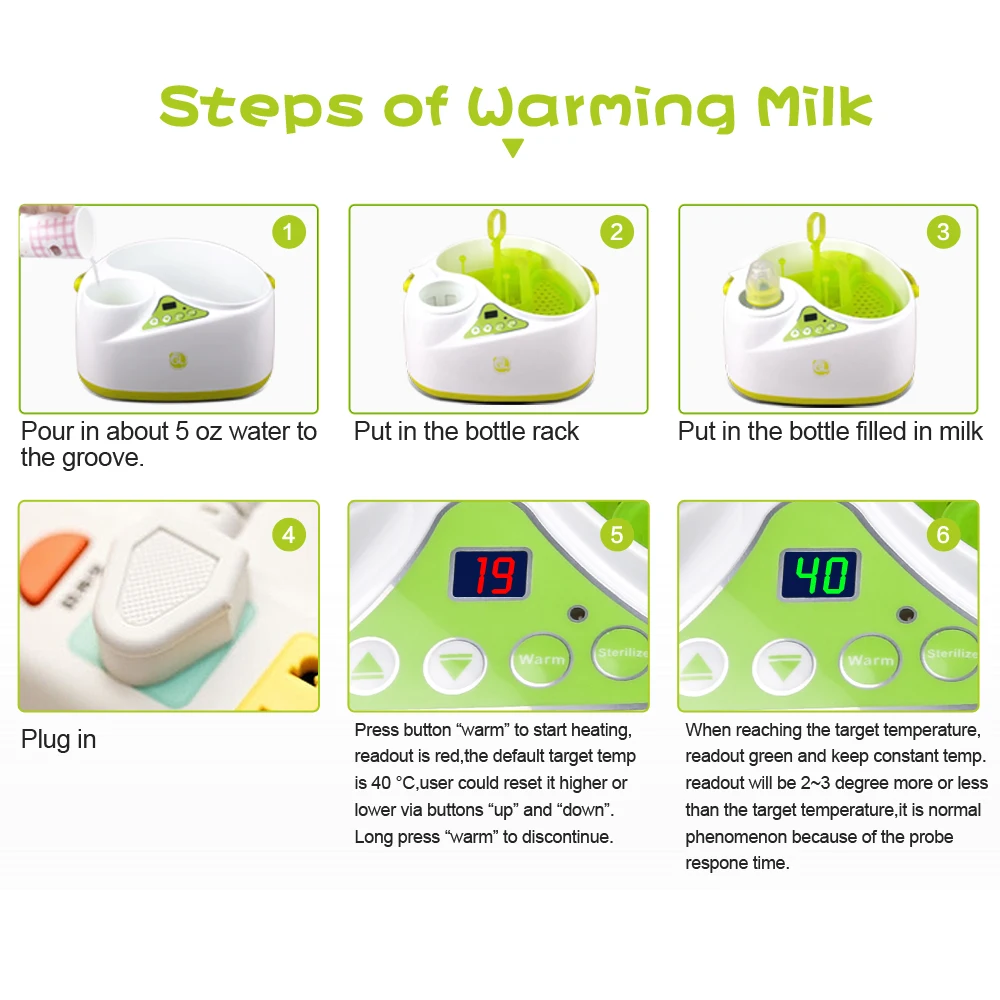 Steps of Warming Milk

1

Pour in about 5 oz water to the groove.

2

Put in the bottle rack

3

Put in the bottle filled in milk

4

Plug in

5

19

Warm

Sterilize

Press button “warm” to start heating, readout is red,the default target temp is 40 °C,user could reset it higher or lower via buttons “up” and “down”. Long press “warm” to discontinue.

6

40

Warm

Sterilize

When reaching the target temperature, readout green and keep constant temp. readout will be 2~3 degree more or less than the target temperature,it is normal phenomenon because of the probe respone time.