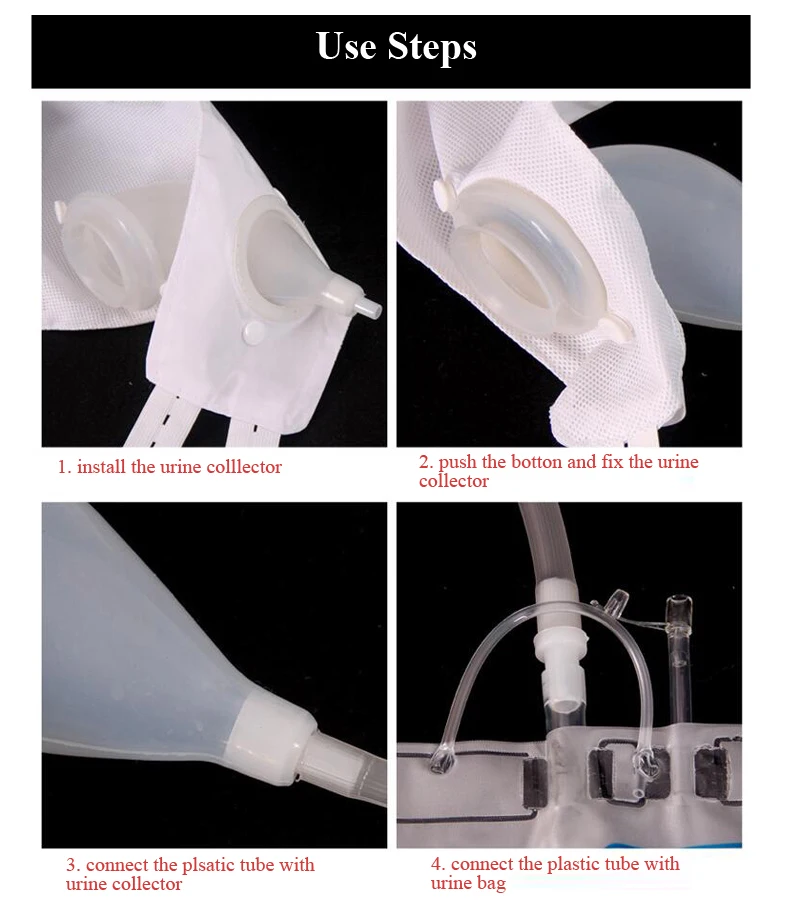 Use Steps

1. install the urine colllector

2. push the botton and fix the urine collector

3. connect the plsatic tube with urine collector

4. connect the plastic tube with urine bag