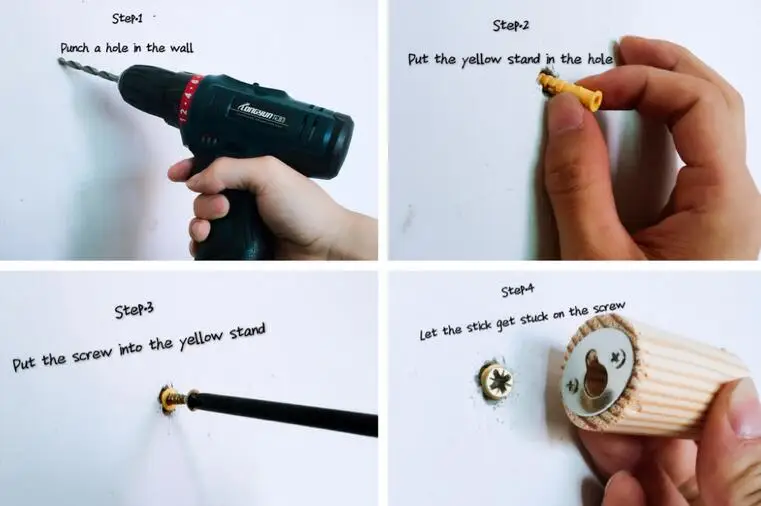 Step-1

Punch a hole in the wall

LONGYUN

Step-2

Put the yellow stand in the hole

Step-3

Put the screw into the yellow stand

Step-4

Let the stick get stuck on the screw