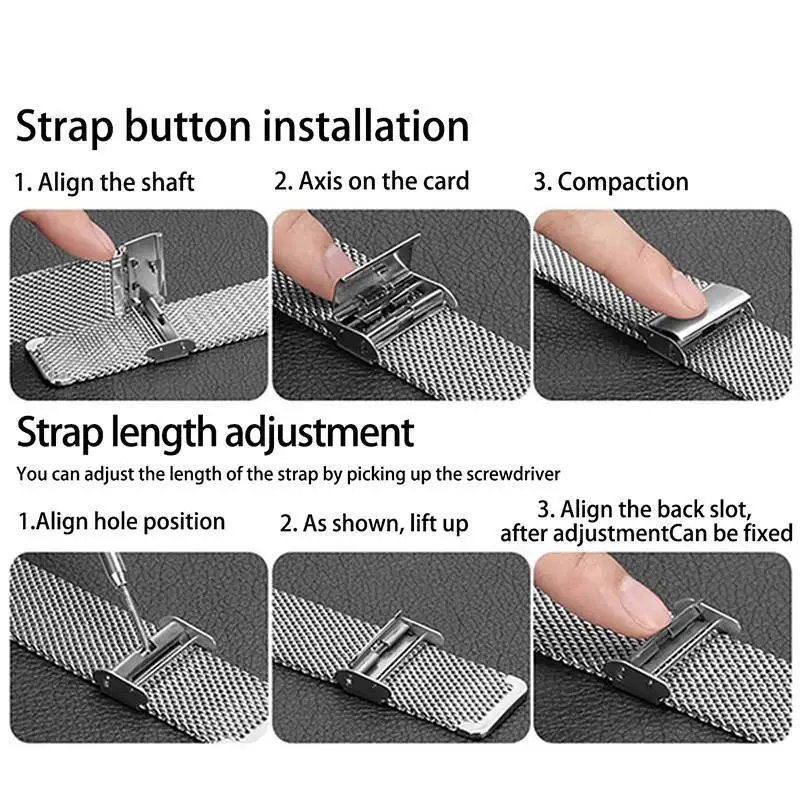 Strap button installation

1. Align the shaft

2. Axis on the card

3. Compaction

Strap length adjustment

You can adjust the length of the strap by picking up the screwdriver

1.Align hole position

2. As shown, lift up

3. Align the back slot, after adjustmentCan be fixed