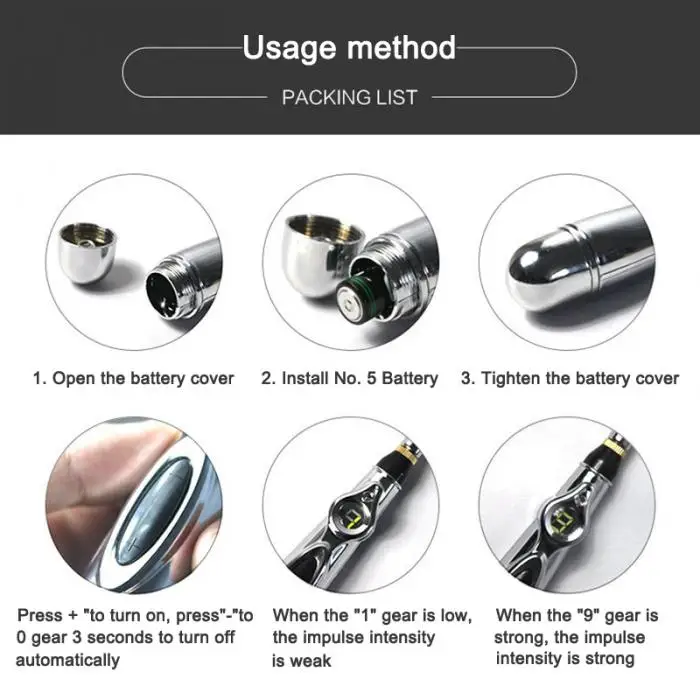 Usage method
PACKING LIST

1. Open the battery cover

2. Install No. 5 Battery

3. Tighten the battery cover

Press + "to turn on, press"-"to 0 gear 3 seconds to turn off automatically

When the "1" gear is low, the impulse intensity is weak

When the "9" gear is strong, the impulse intensity is strong