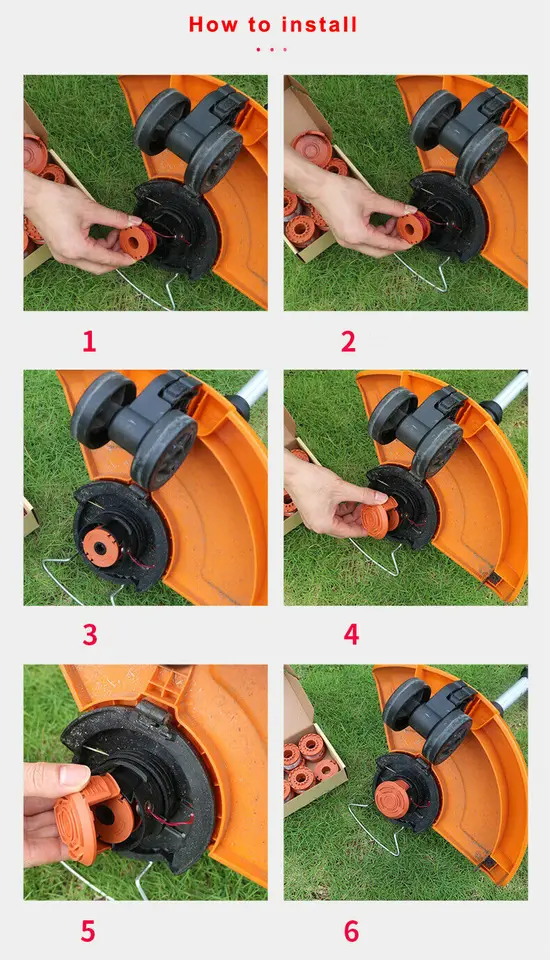 How to install

1

2

3

4

5

6