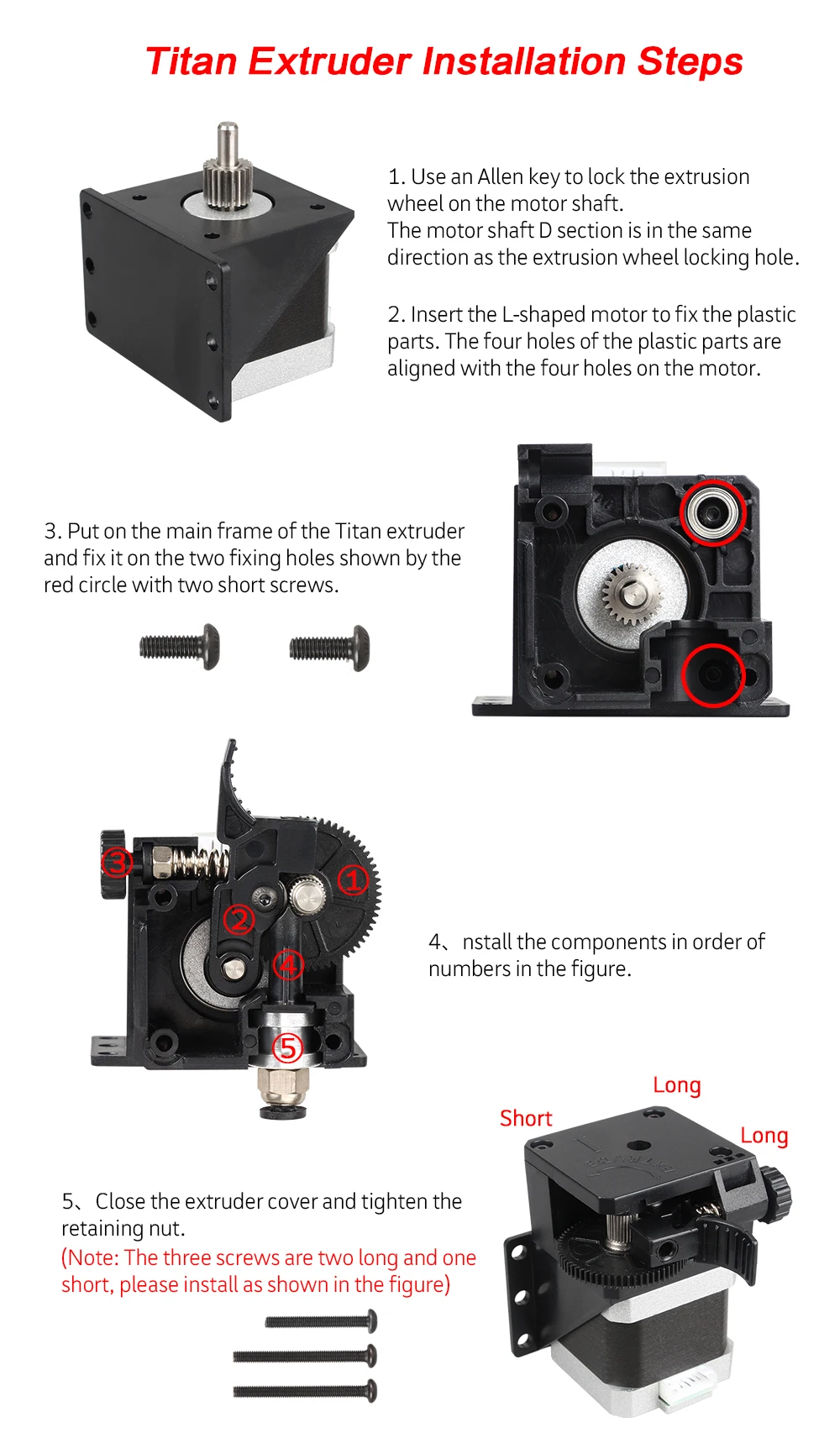 Titan Extruder Installation Steps

1. Use an Allen key to lock the extrusion wheel on the motor shaft.
The motor shaft D section is in the same direction as the extrusion wheel locking hole.

2. Insert the L-shaped motor to fix the plastic parts. The four holes of the plastic parts are aligned with the four holes on the motor.

3. Put on the main frame of the Titan extruder and fix it on the two fixing holes shown by the red circle with two short screws.

③
①
②
④
⑤

4、nstall the components in order of numbers in the figure.

Long
Short
Long

5、Close the extruder cover and tighten the retaining nut.
(Note: The three screws are two long and one short, please install as shown in the figure)