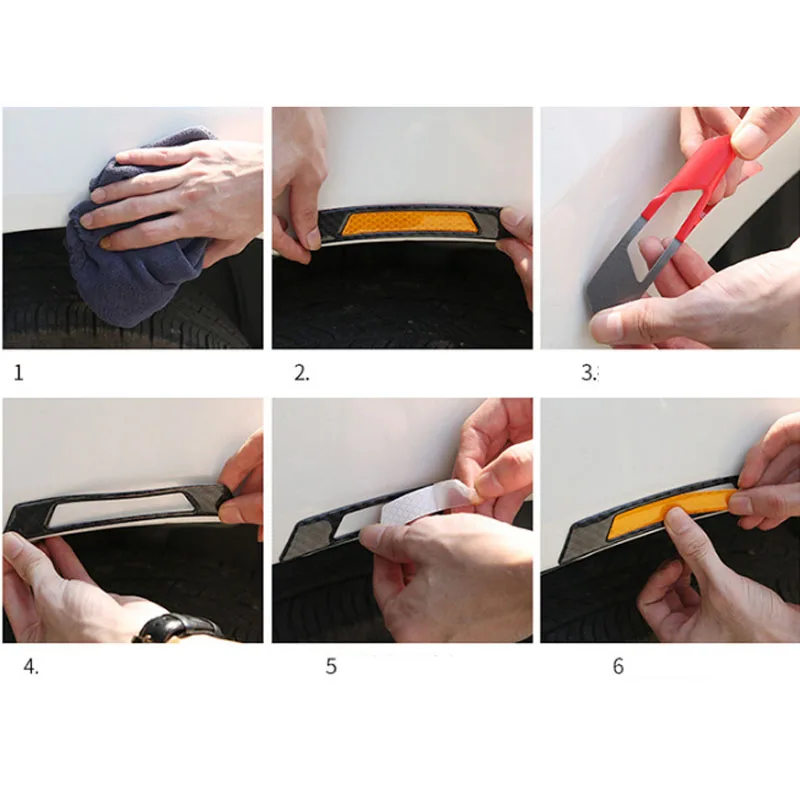 1

2.

3.

4.

5

6