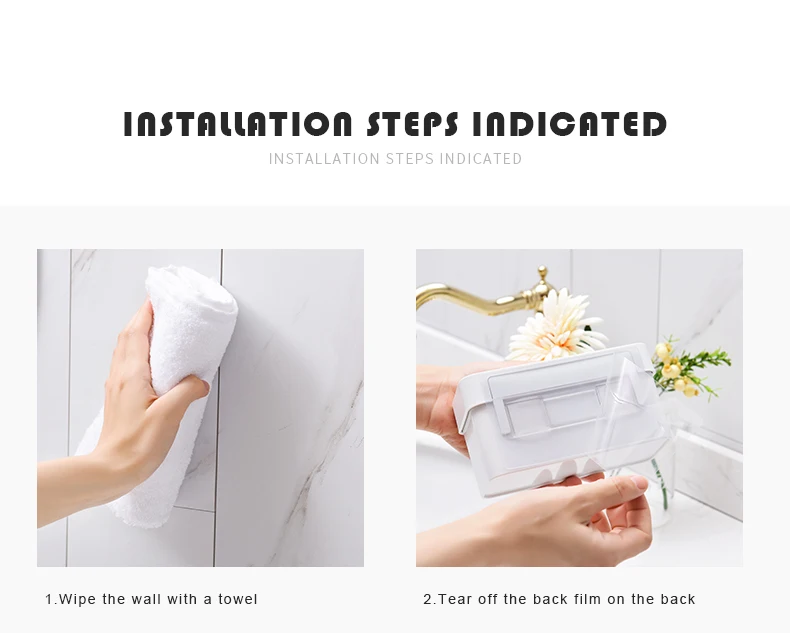 INSTALLATION STEPS INDICATED

INSTALLATION STEPS INDICATED

1.Wipe the wall with a towel

2.Tear off the back film on the back