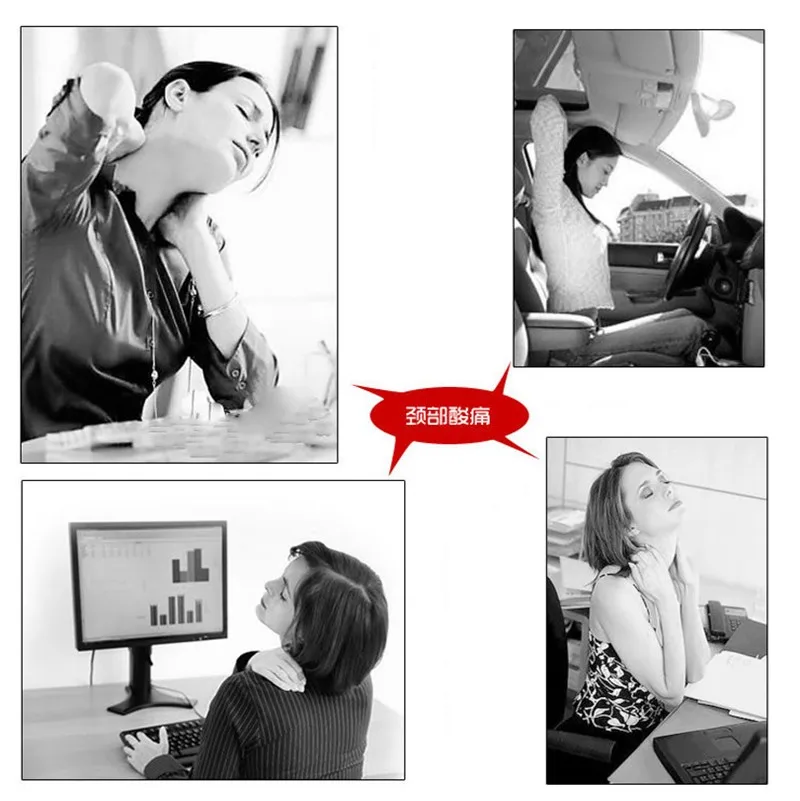 颈部酸痛