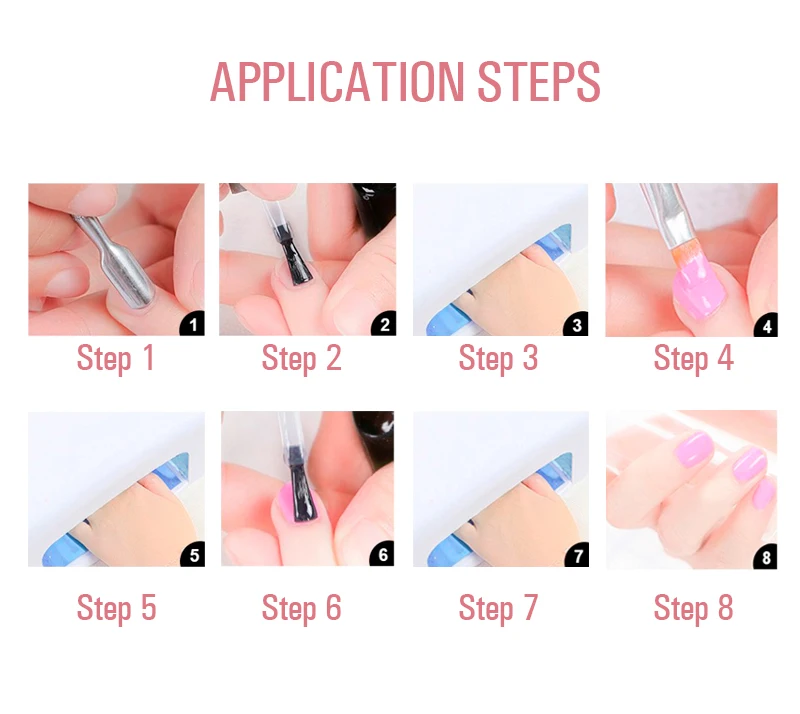 APPLICATION STEPS

1
Step 1

2
Step 2

3
Step 3

4
Step 4

5
Step 5

6
Step 6

7
Step 7

8
Step 8