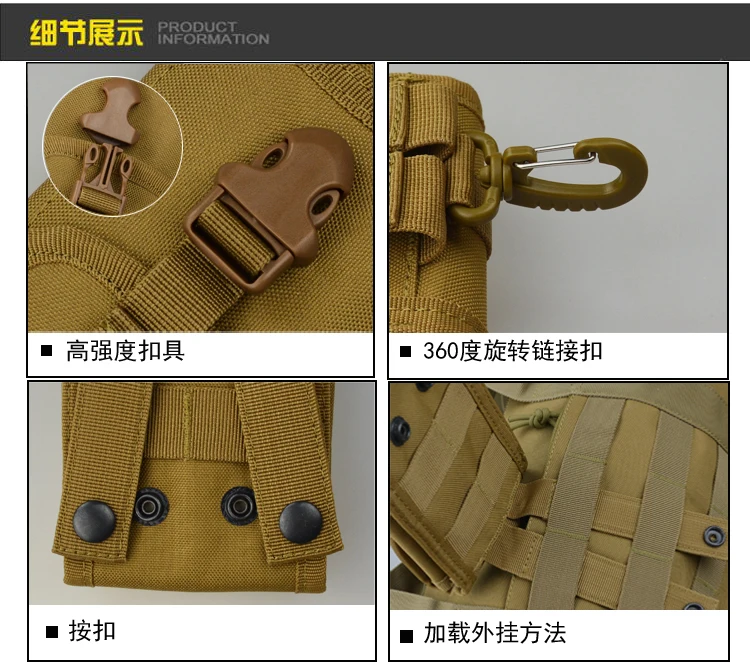 细节展示 PRODUCT INFORMATION

■ 高强度扣具

■ 360度旋转链接扣

■ 按扣

■ 加载外挂方法