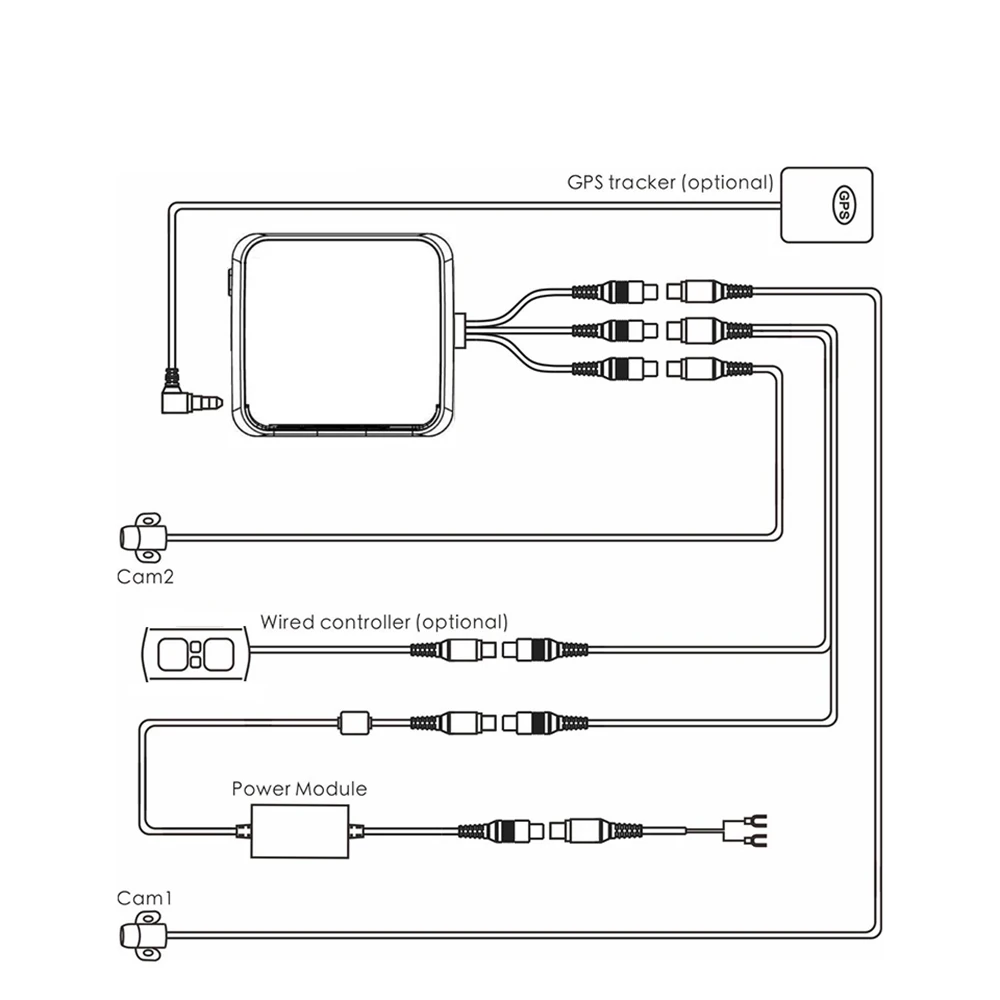 GPS tracker (optional)
GPS
Cam2
Wired controller (optional)
Power Module
Cam1