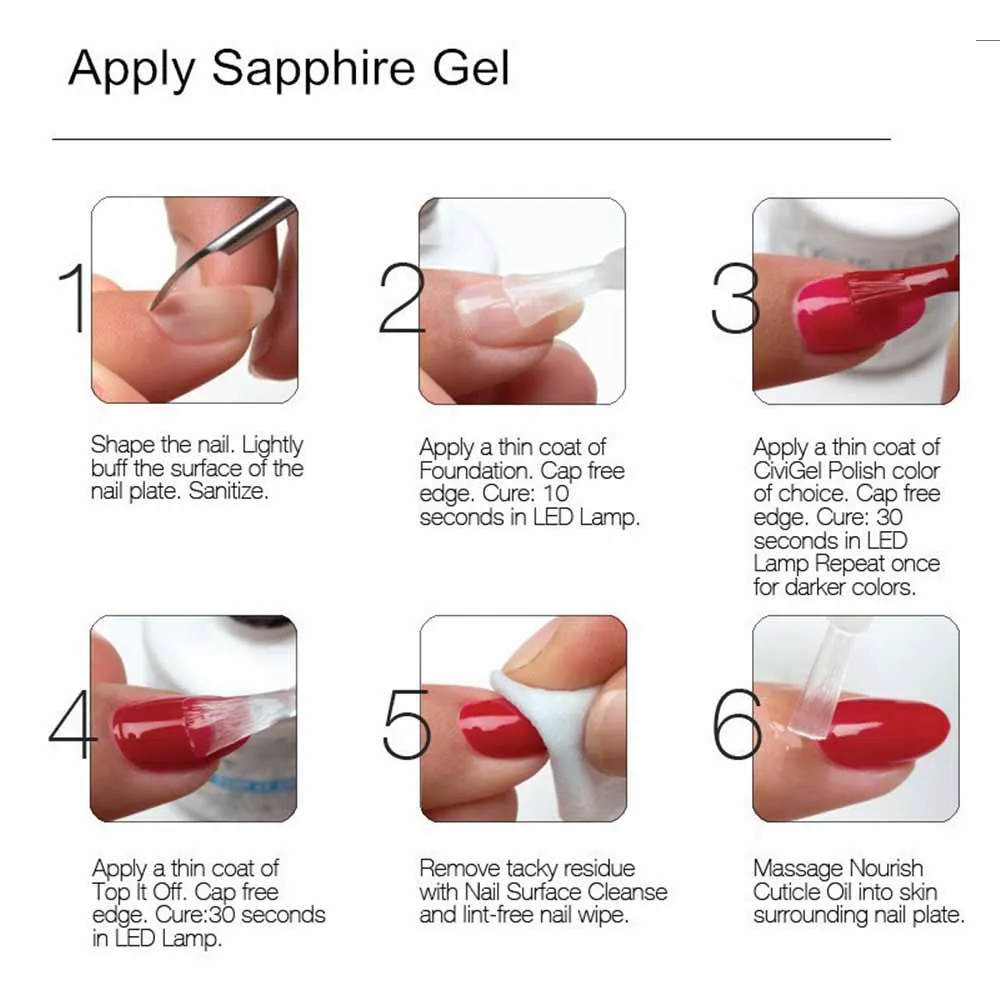 Apply Sapphire Gel

1

Shape the nail. Lightly buff the surface of the nail plate. Sanitize.

2

Apply a thin coat of Foundation. Cap free edge. Cure: 10 seconds in LED Lamp.

3

Apply a thin coat of CiviGel Polish color of choice. Cap free edge. Cure: 30 seconds in LED Lamp Repeat once for darker colors.

4

Apply a thin coat of Top It Off. Cap free edge. Cure:30 seconds in LED Lamp.

5

Remove tacky residue with Nail Surface Cleanse and lint-free nail wipe.

6

Massage Nourish Cuticle Oil into skin surrounding nail plate.