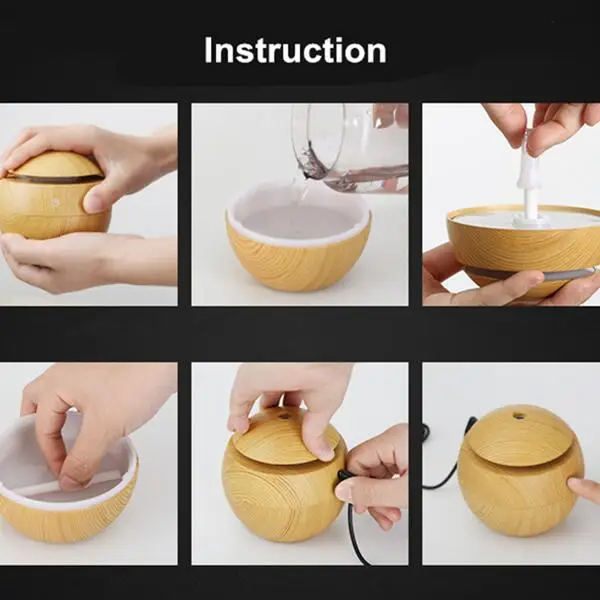 Instruction