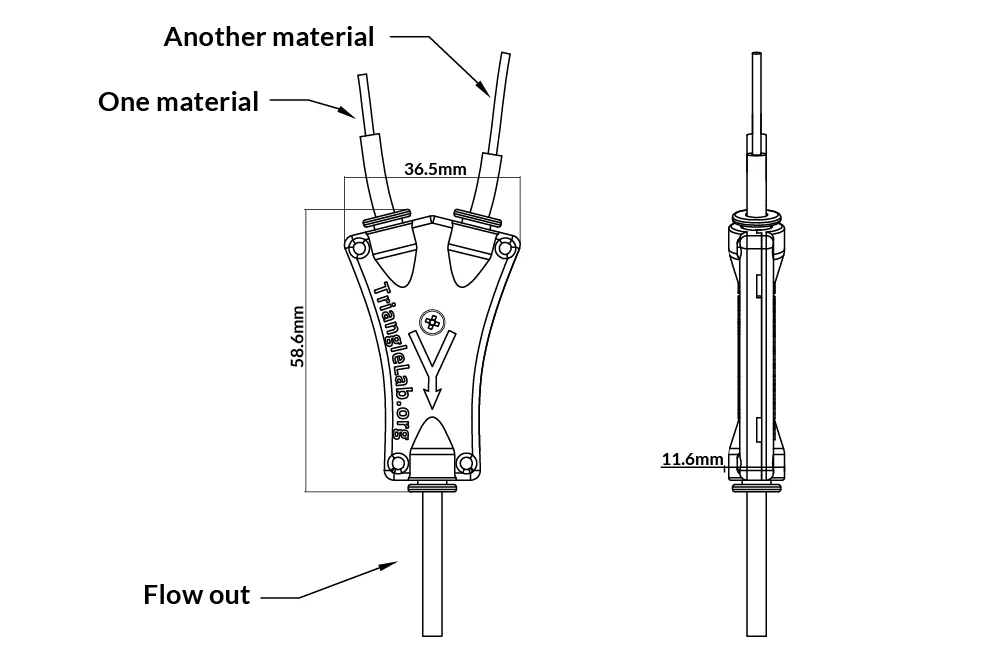 Another material
One material
36.5mm
58.6mm
Trianglelab.org
11.6mm
Flow out