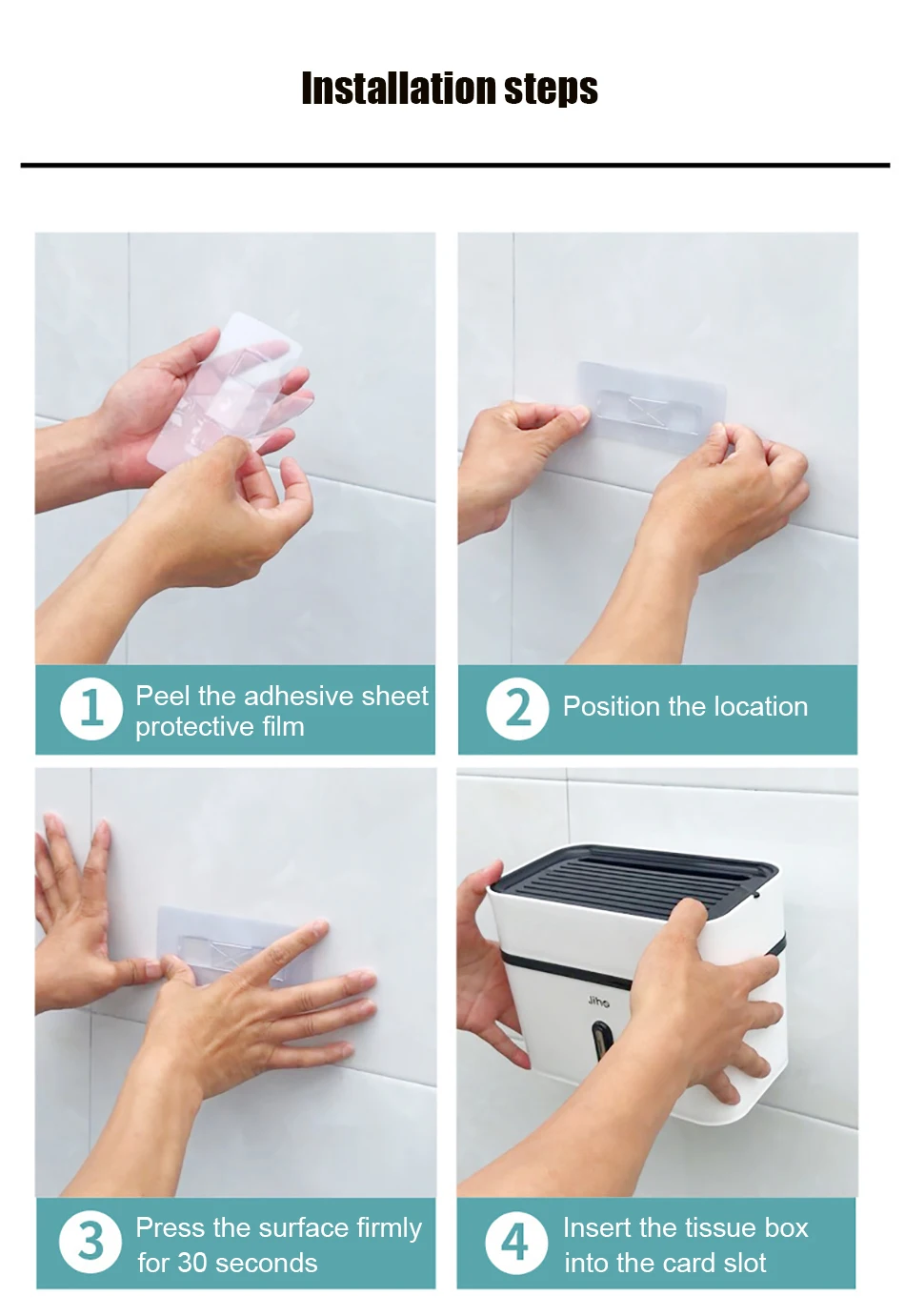 Installation steps

1 Peel the adhesive sheet protective film

2 Position the location

3 Press the surface firmly for 30 seconds

Jiho

4 Insert the tissue box into the card slot