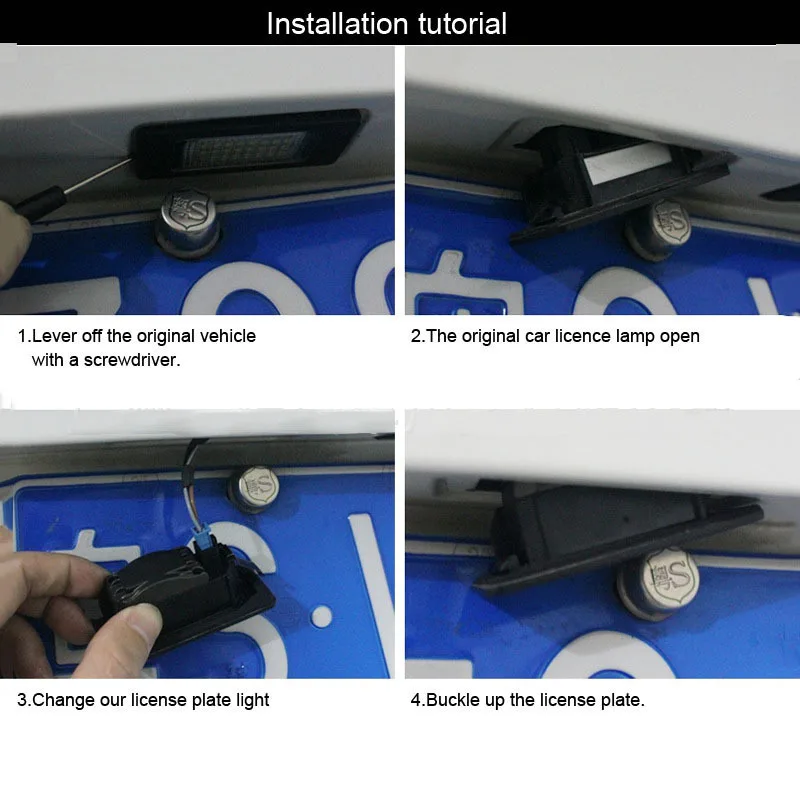 Installation tutorial

1.Lever off the original vehicle with a screwdriver.

2.The original car licence lamp open

3.Change our license plate light

4.Buckle up the license plate.