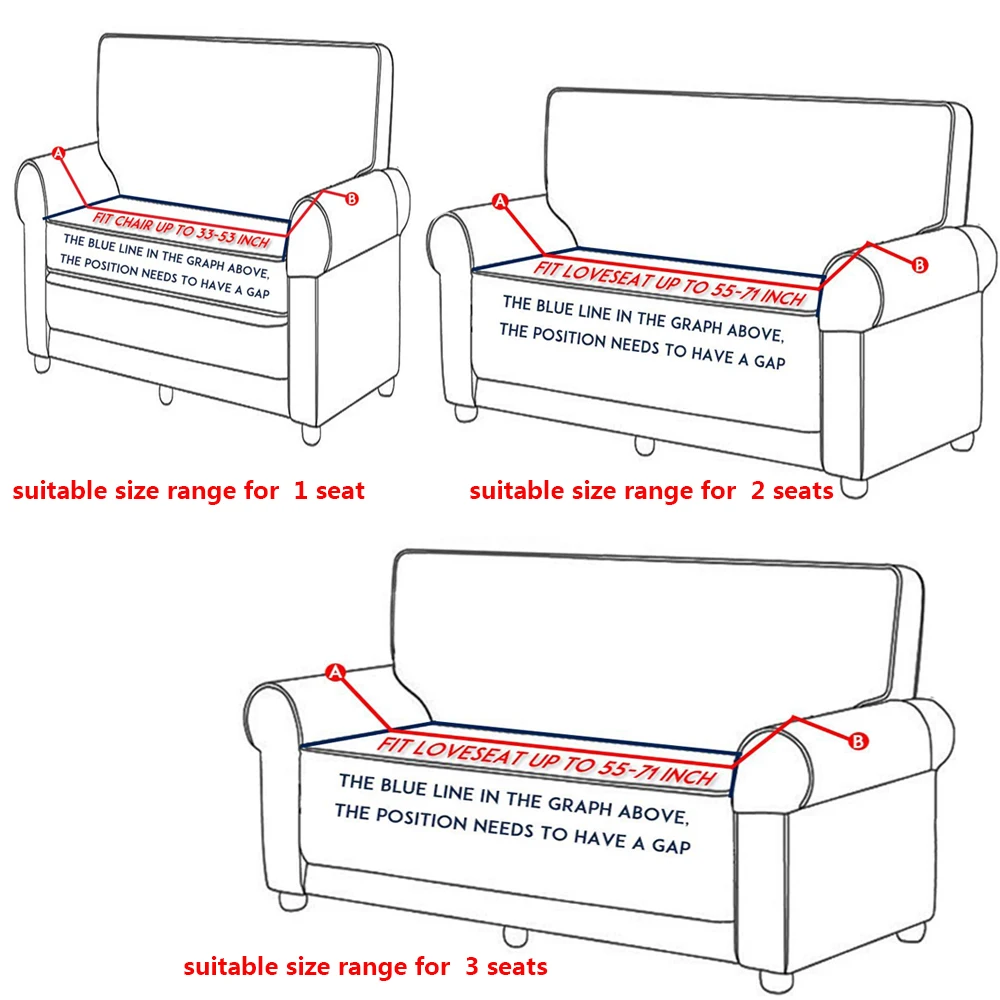 A

B

FIT CHAIR UP TO 33-53 INCH

THE BLUE LINE IN THE GRAPH ABOVE, THE POSITION NEEDS TO HAVE A GAP

suitable size range for 1 seat

A

B

FIT LOVESEAT UP TO 55-71 INCH

THE BLUE LINE IN THE GRAPH ABOVE, THE POSITION NEEDS TO HAVE A GAP

suitable size range for 2 seats

A

B

FIT LOVESEAT UP TO 55-71 INCH

THE BLUE LINE IN THE GRAPH ABOVE, THE POSITION NEEDS TO HAVE A GAP

suitable size range for 3 seats