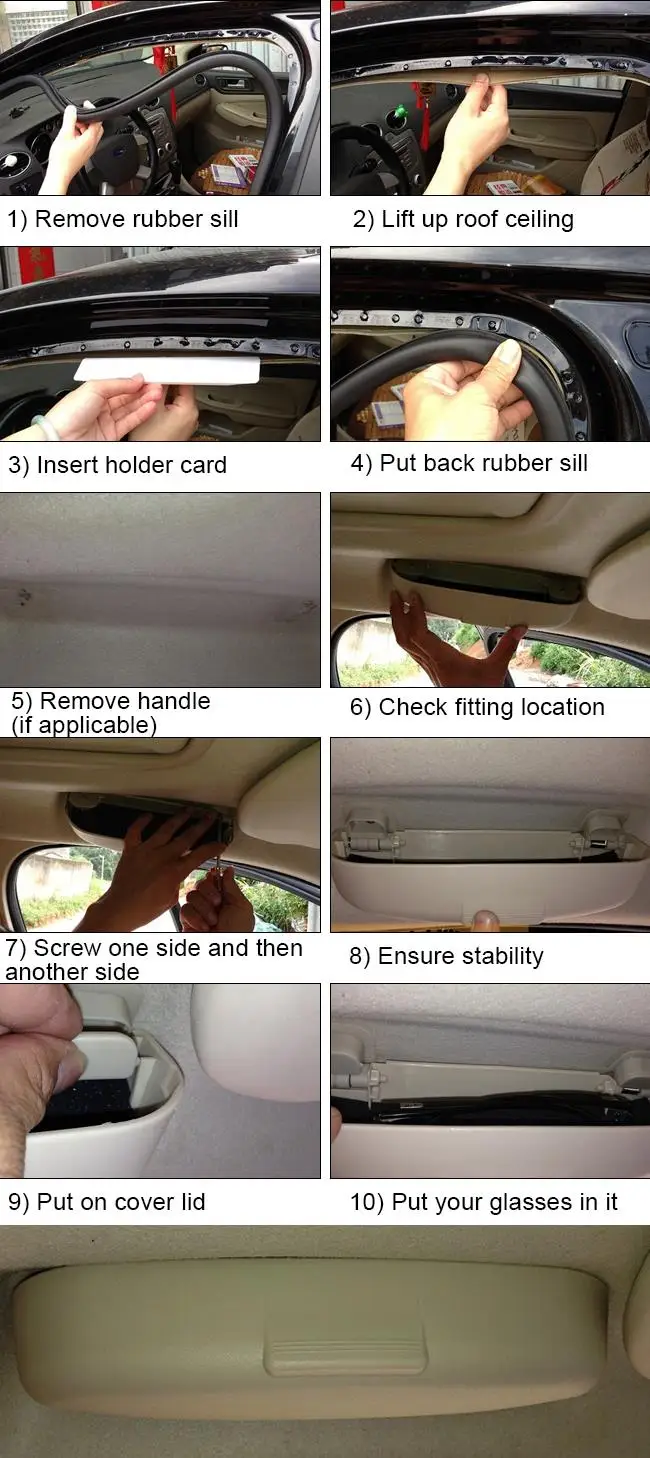 1) Remove rubber sill

2) Lift up roof ceiling

3) Insert holder card

4) Put back rubber sill

5) Remove handle (if applicable)

6) Check fitting location

7) Screw one side and then another side

8) Ensure stability

9) Put on cover lid

10) Put your glasses in it